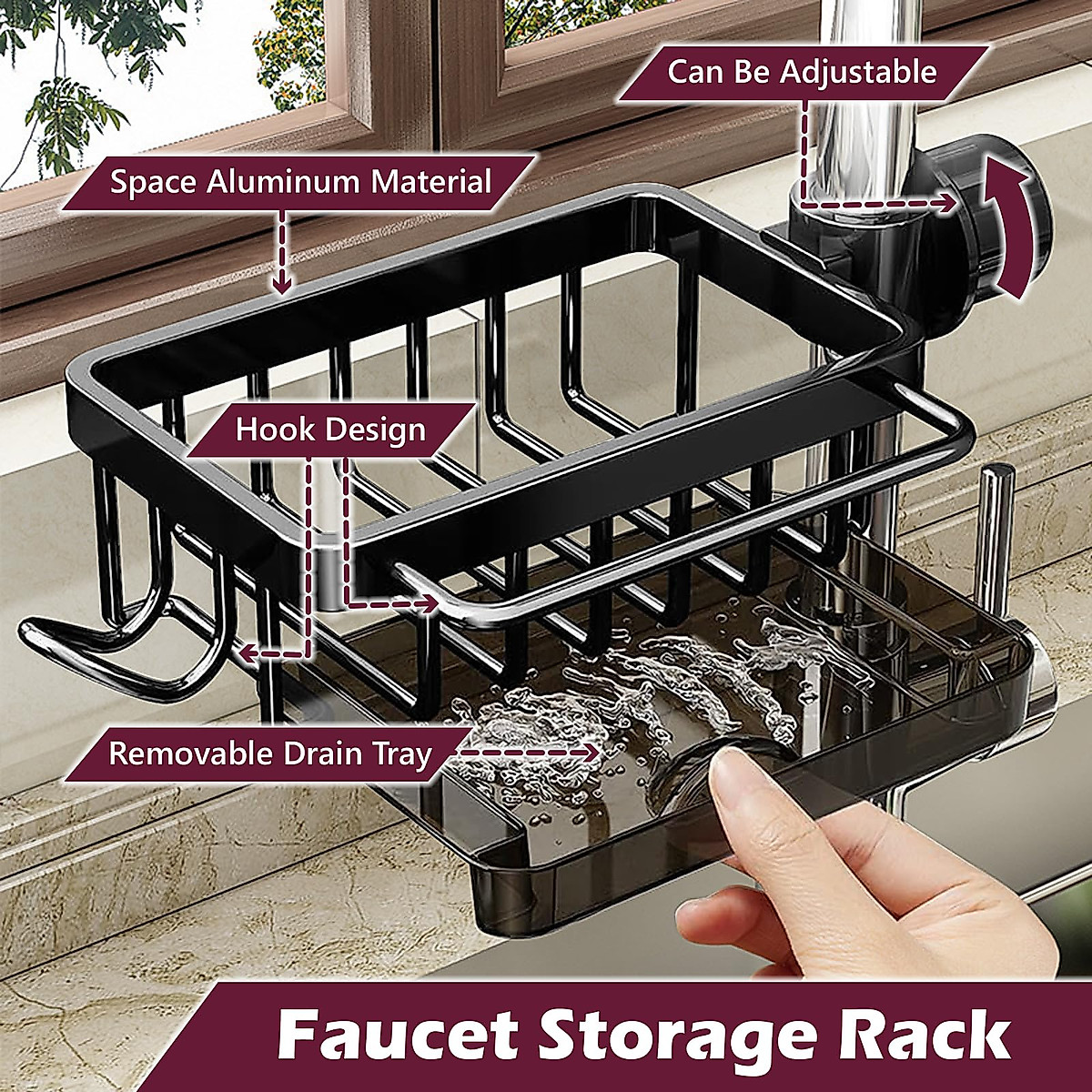 Can Be Adjustable

Space Aluminum Material

Hook Design

Removable Drain Tray

Faucet Storage Rack