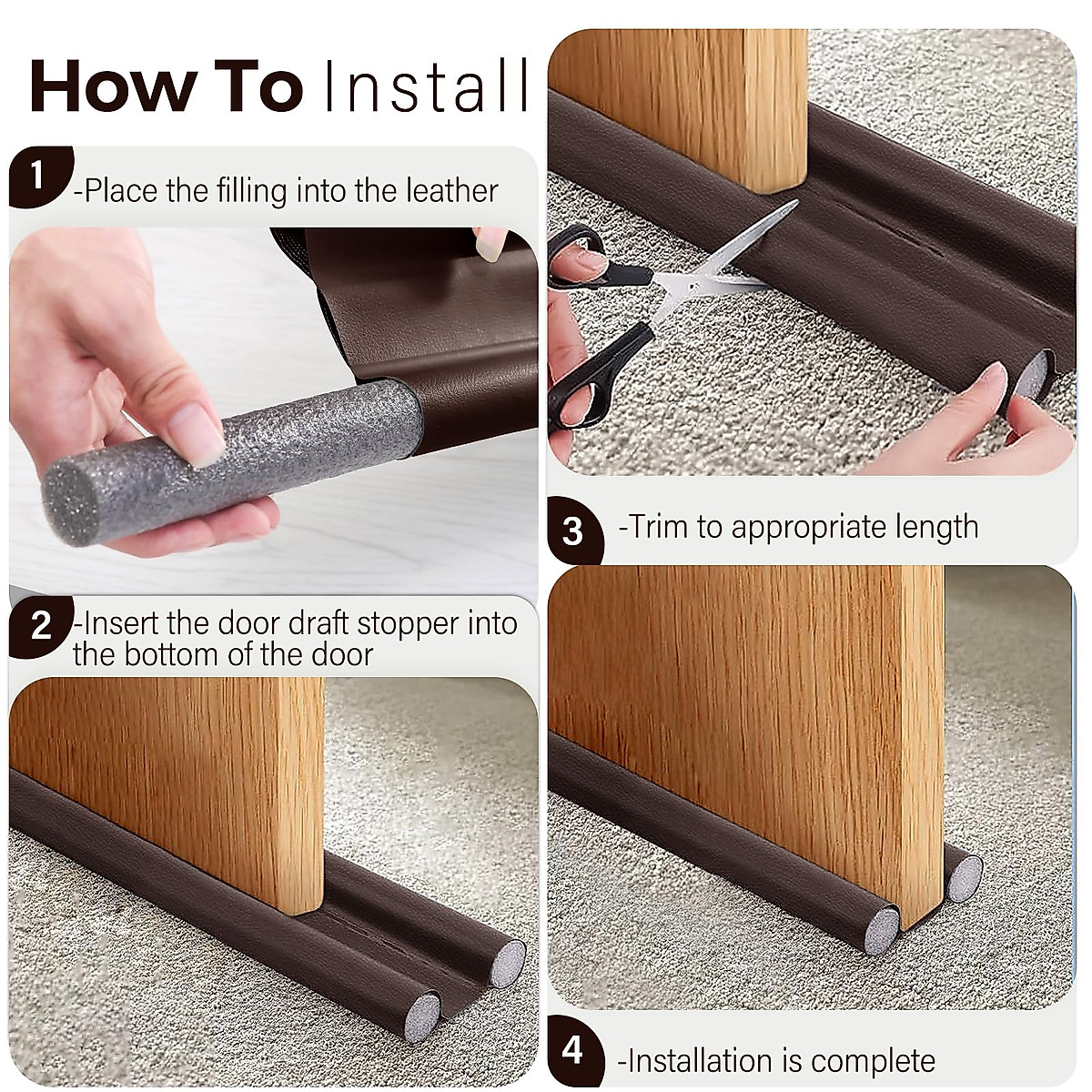 How To Install

1 -Place the filling into the leather

2 -Insert the door draft stopper into the bottom of the door

3 -Trim to appropriate length

4 -Installation is complete