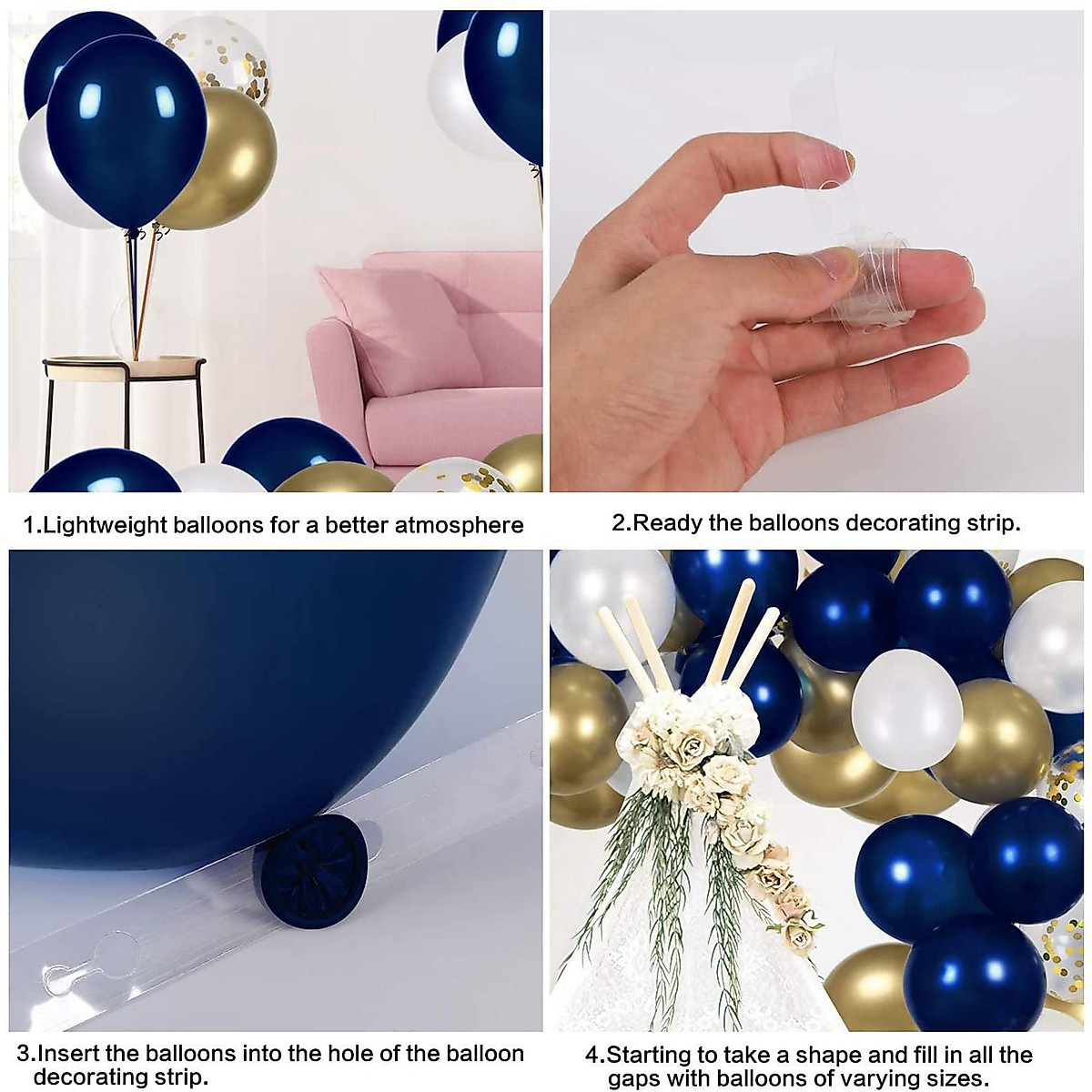 1.Lightweight balloons for a better atmosphere

2.Ready the balloons decorating strip.

3.Insert the balloons into the hole of the balloon decorating strip.

4.Starting to take a shape and fill in all the gaps with balloons of varying sizes.