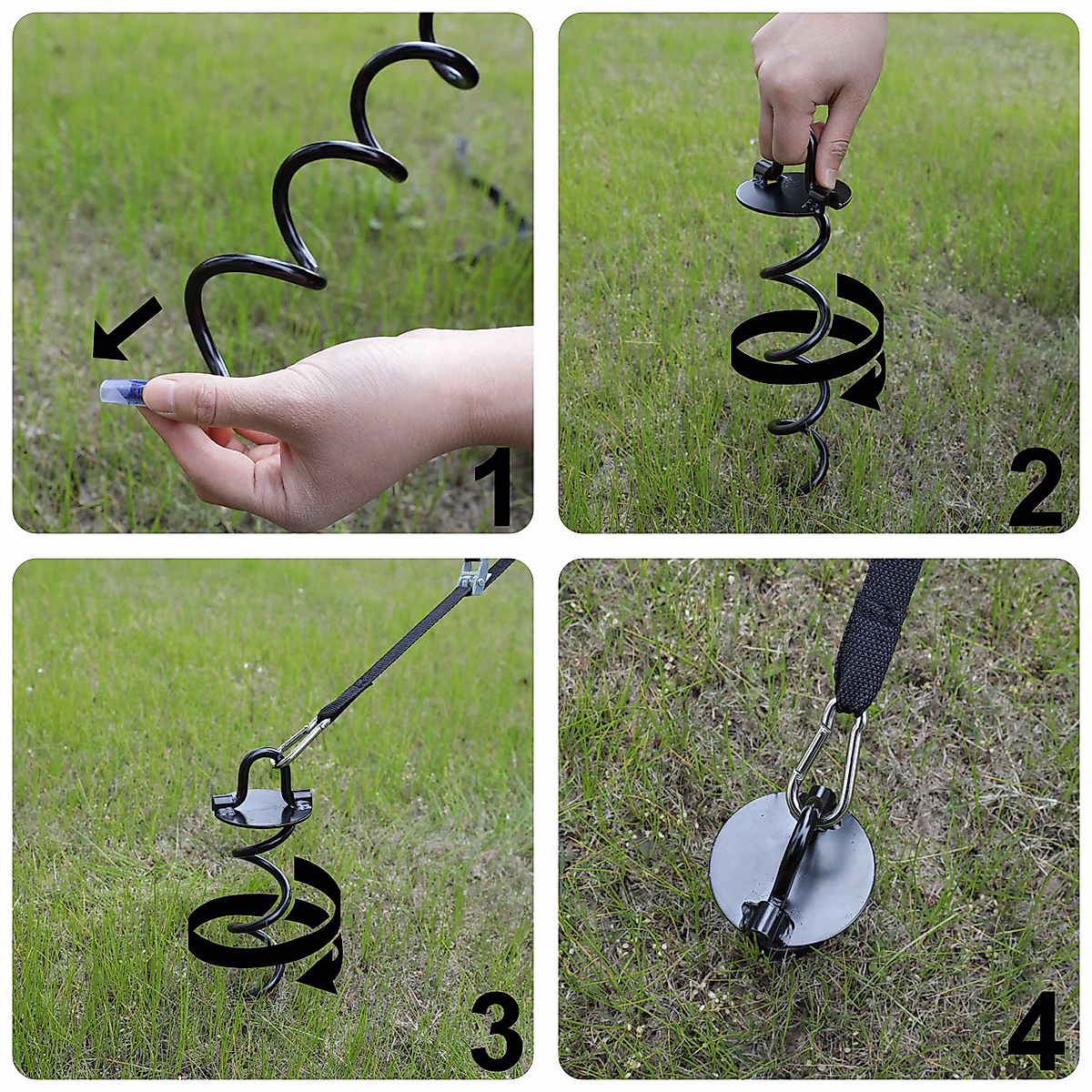 1

2

3

4