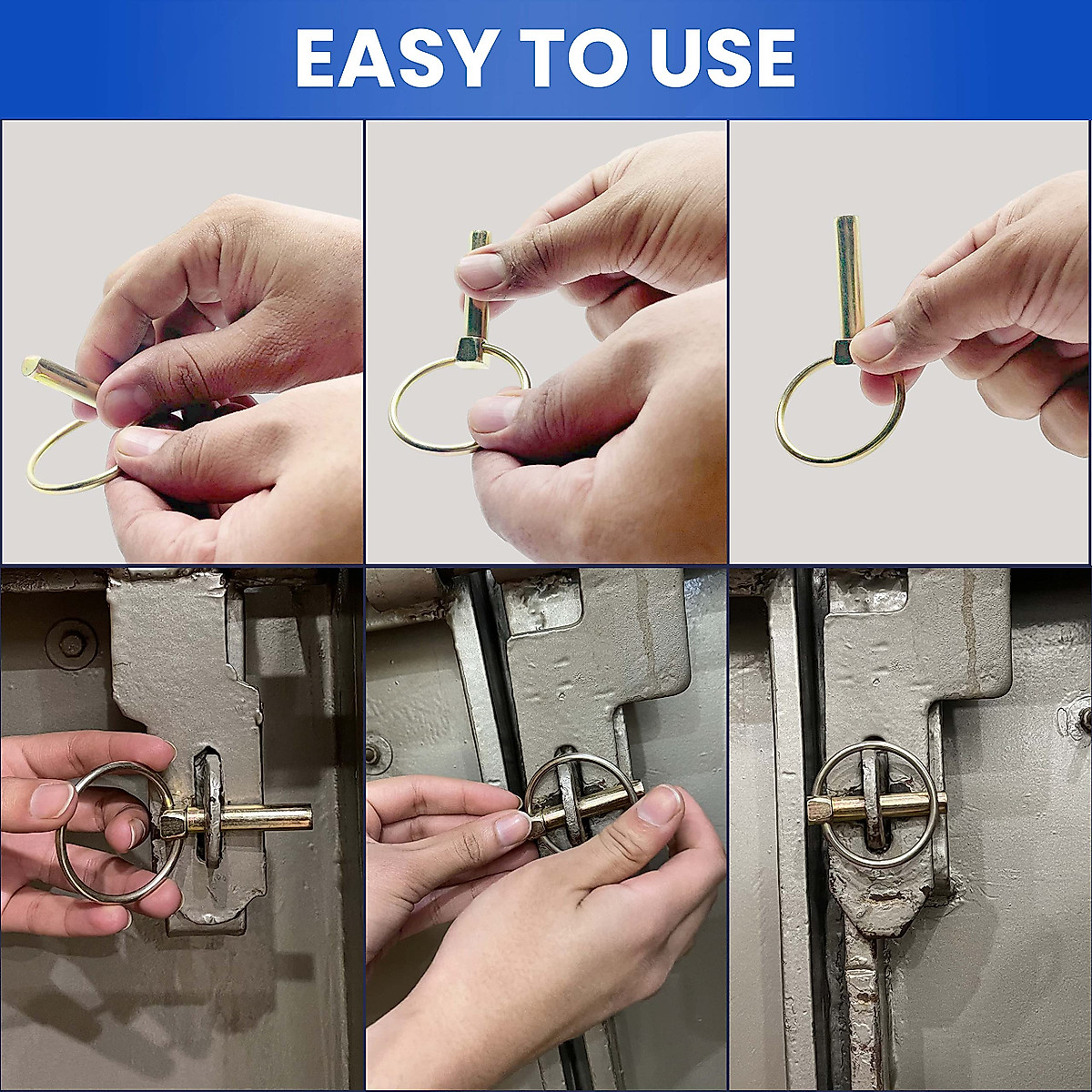 EASY TO USE