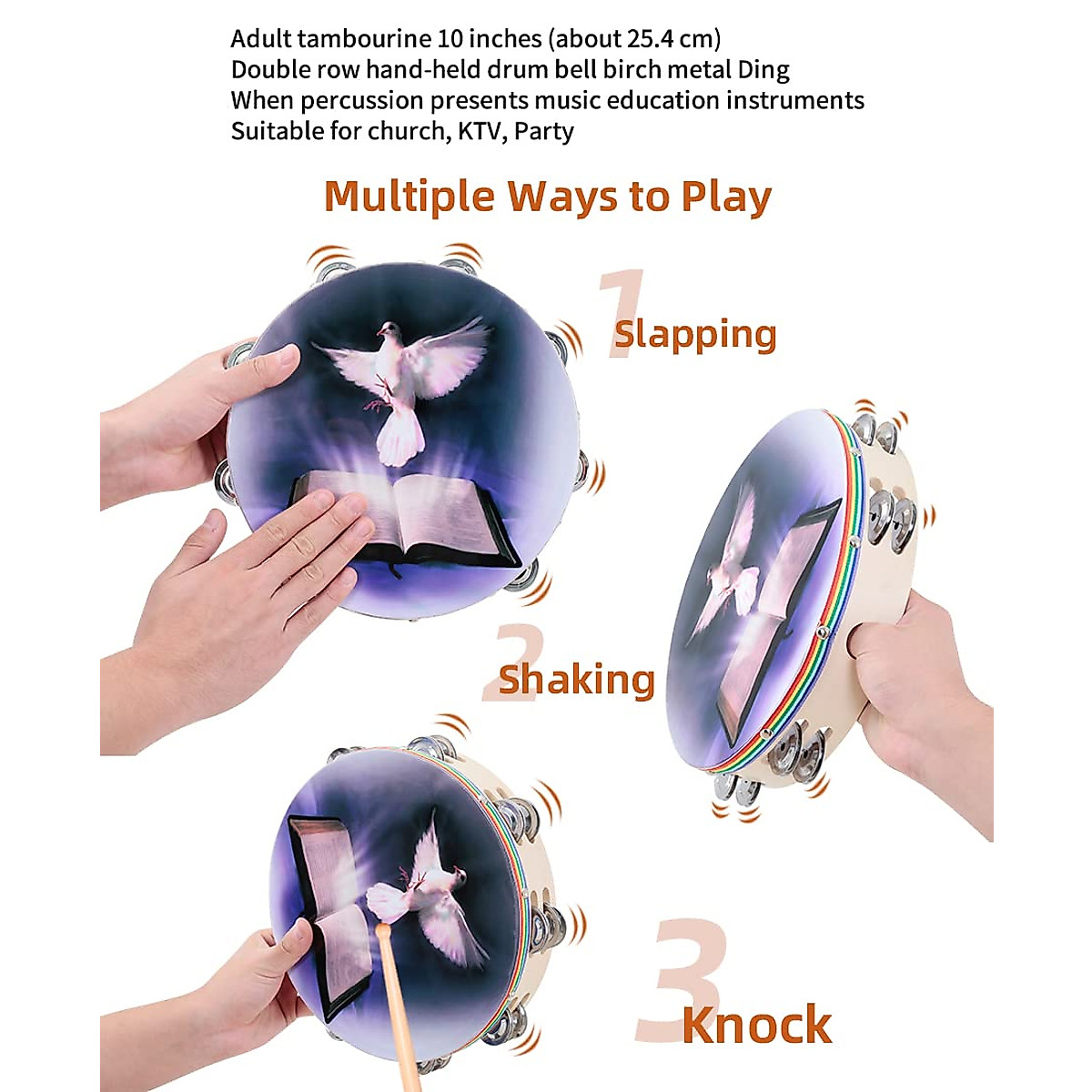 Adult tambourine 10 inches (about 25.4 cm)
Double row hand-held drum bell birch metal Ding
When percussion presents music education instruments
Suitable for church, KTV, Party

Multiple Ways to Play

1 Slapping

2 Shaking

3 Knock