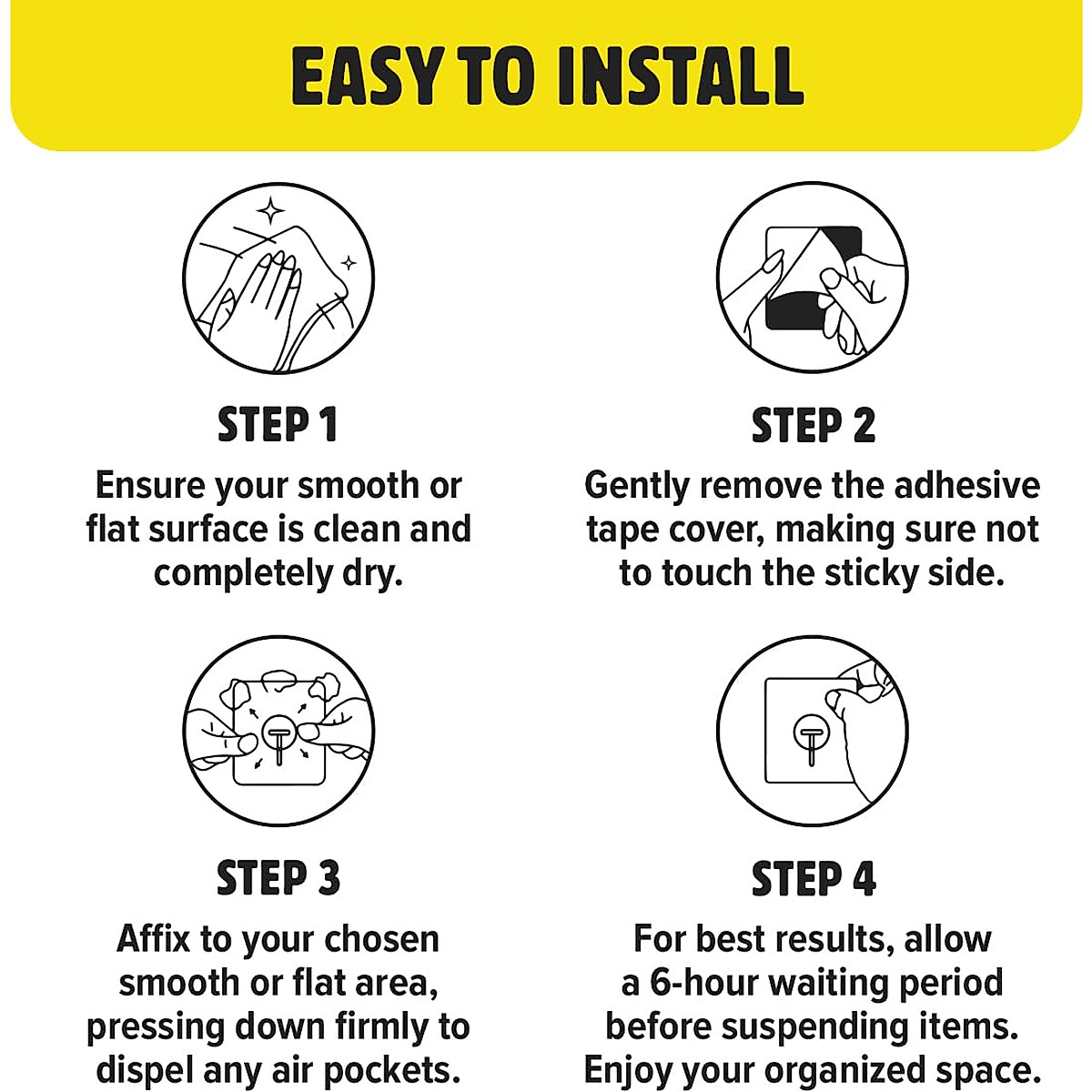 EASY TO INSTALL

STEP 1

Ensure your smooth or flat surface is clean and completely dry.

STEP 2

Gently remove the adhesive tape cover, making sure not to touch the sticky side.

STEP 3

Affix to your chosen smooth or flat area, pressing down firmly to dispel any air pockets.

STEP 4

For best results, allow a 6-hour waiting period before suspending items. Enjoy your organized space.