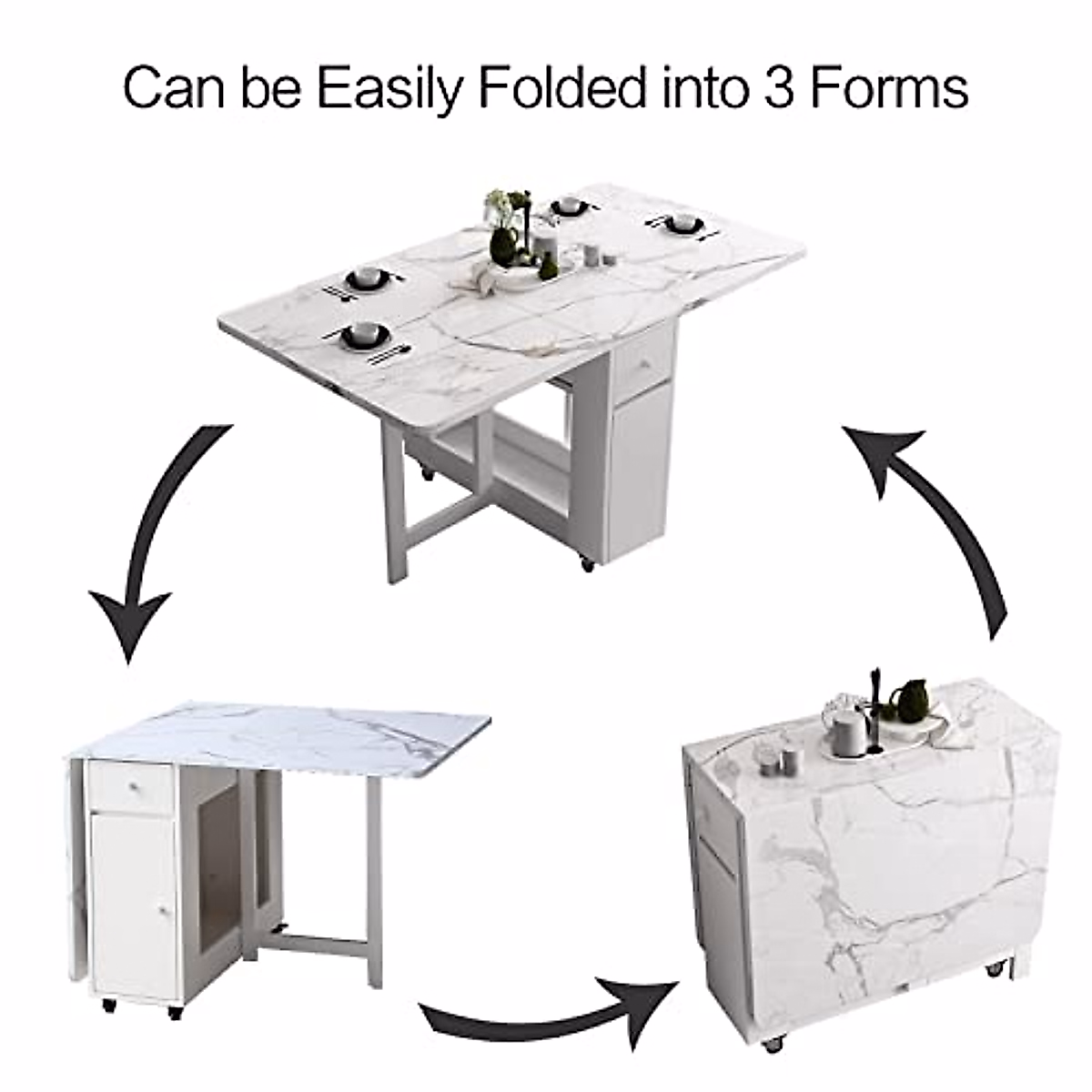 Can be Easily Folded into 3 Forms