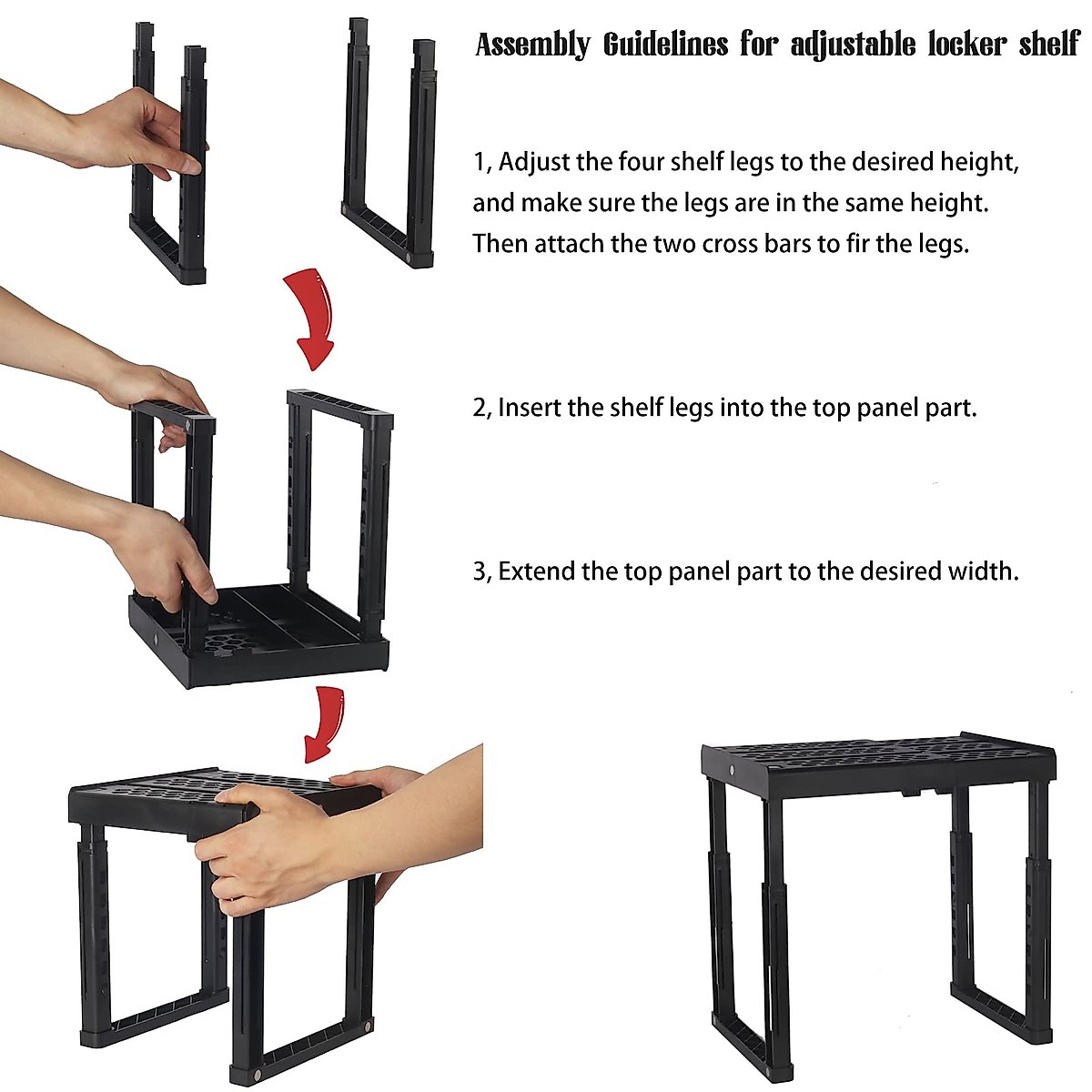 Assembly Guidelines for adjustable locker shelf

1, Adjust the four shelf legs to the desired height, and make sure the legs are in the same height. Then attach the two cross bars to fir the legs.

2, Insert the shelf legs into the top panel part.

3, Extend the top panel part to the desired width.