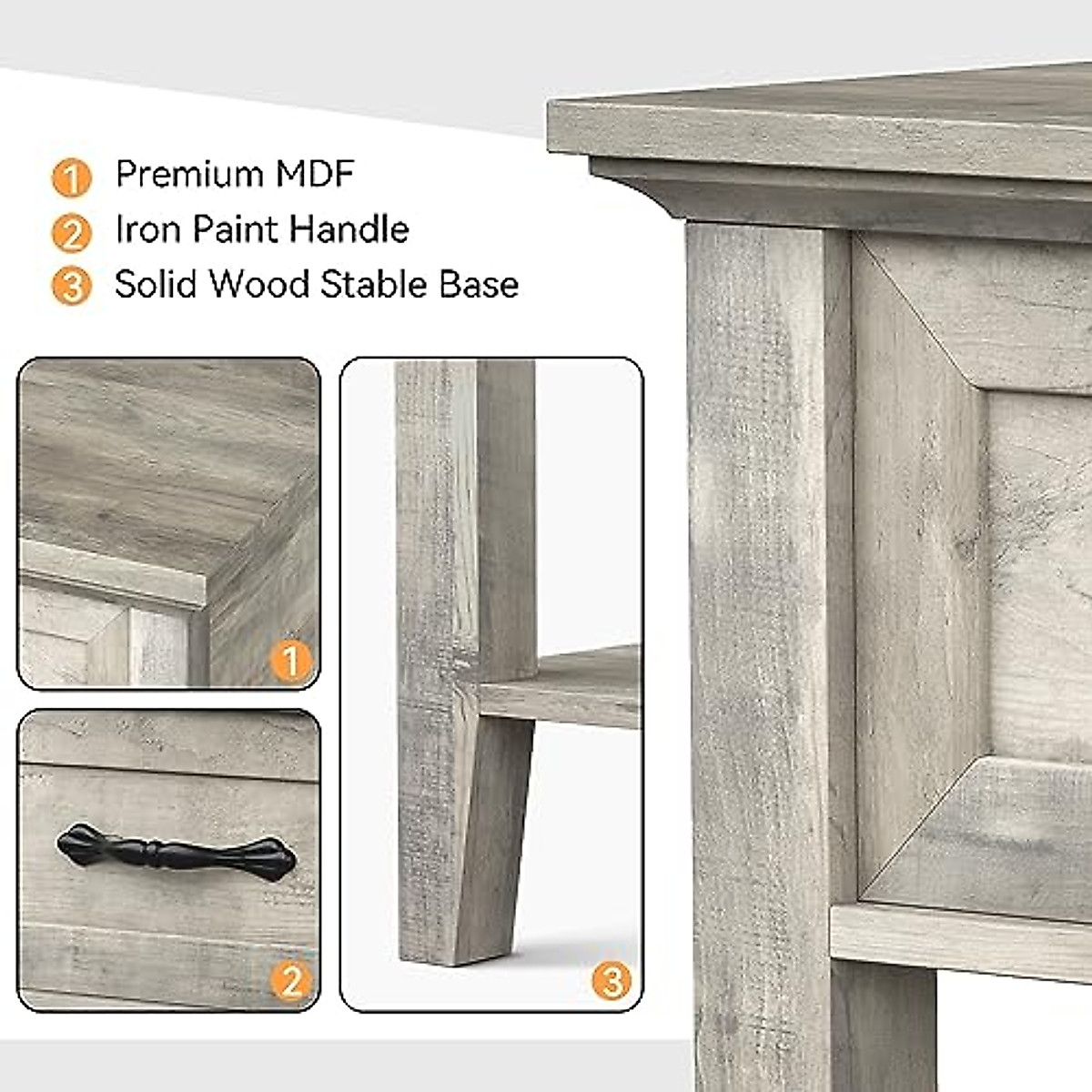 1 Premium MDF
2 Iron Paint Handle
3 Solid Wood Stable Base

1

2

3