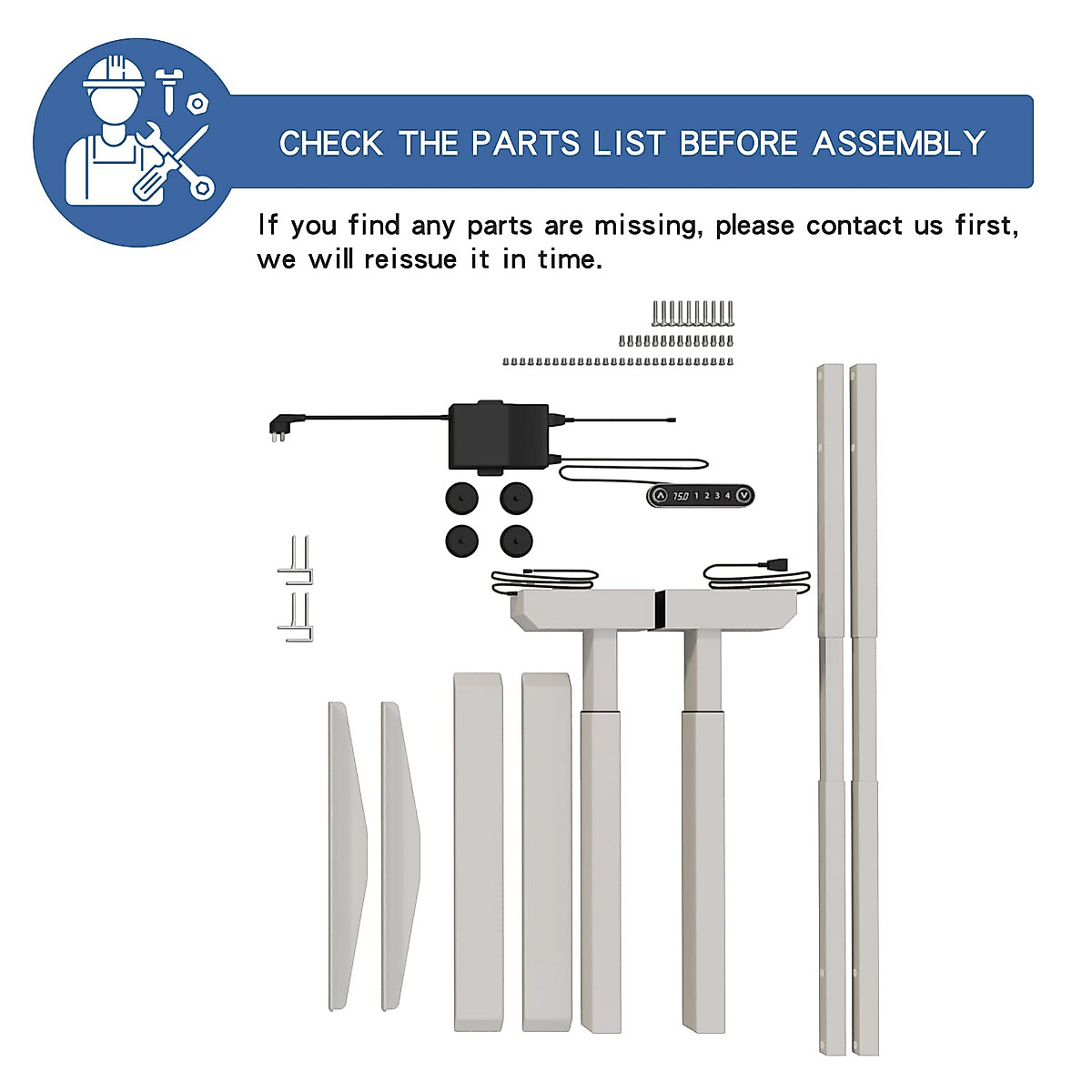 CHECK THE PARTS LIST BEFORE ASSEMBLY

If you find any parts are missing, please contact us first, we will reissue it in time.

75.0 1 2 3 4