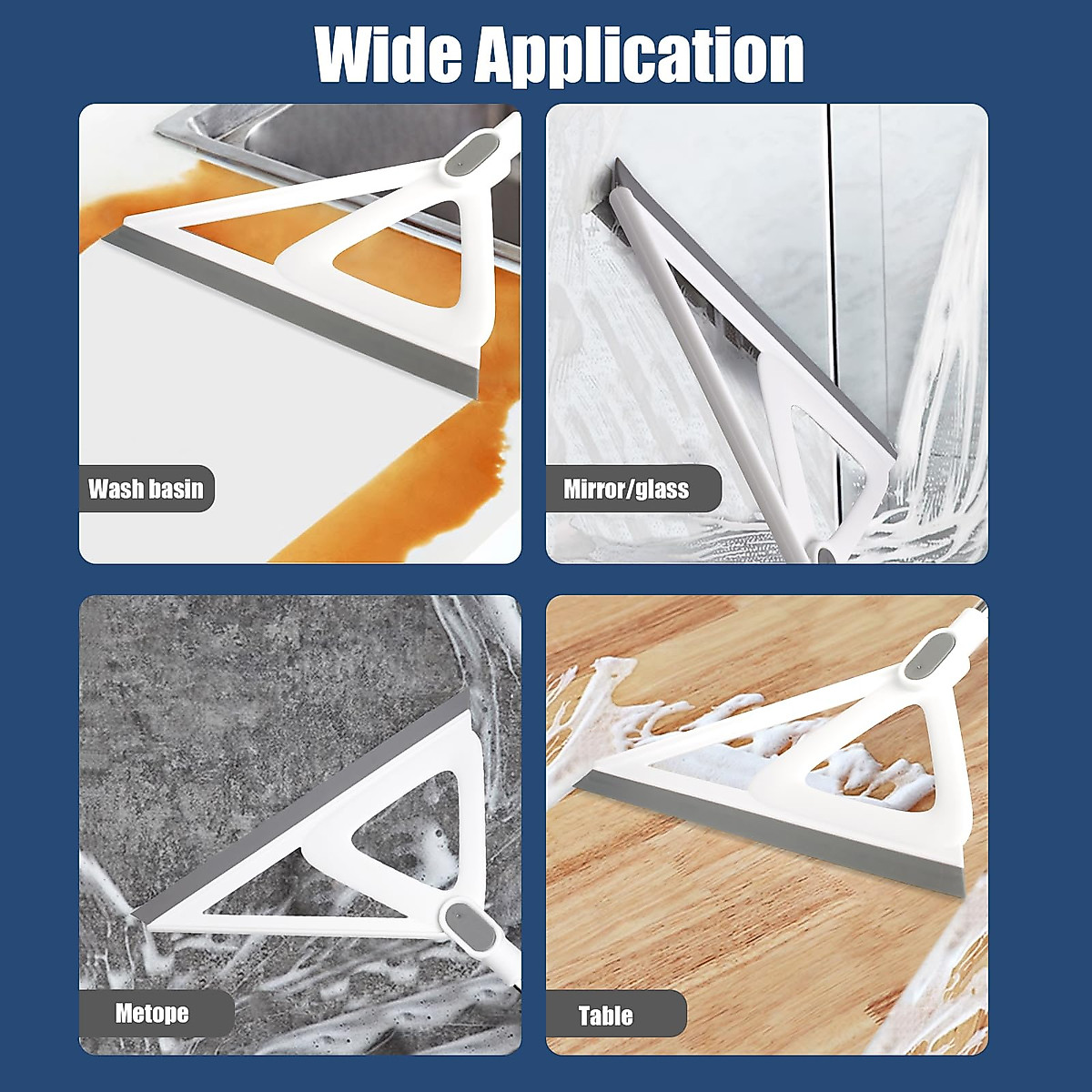 Wide Application

Wash basin

Mirror/glass

Metope

Table