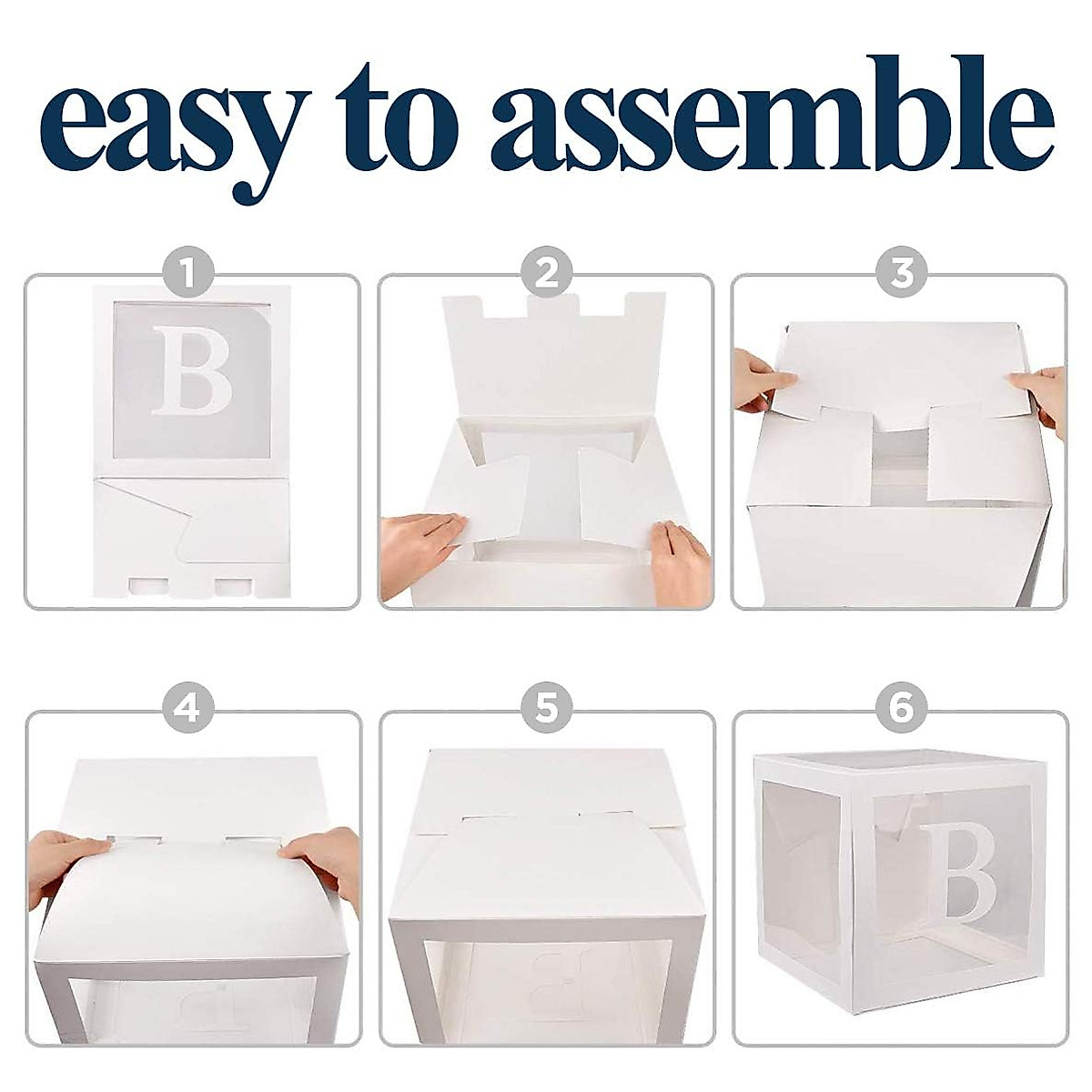 easy to assemble

1

B

2

3

4

5

6

B