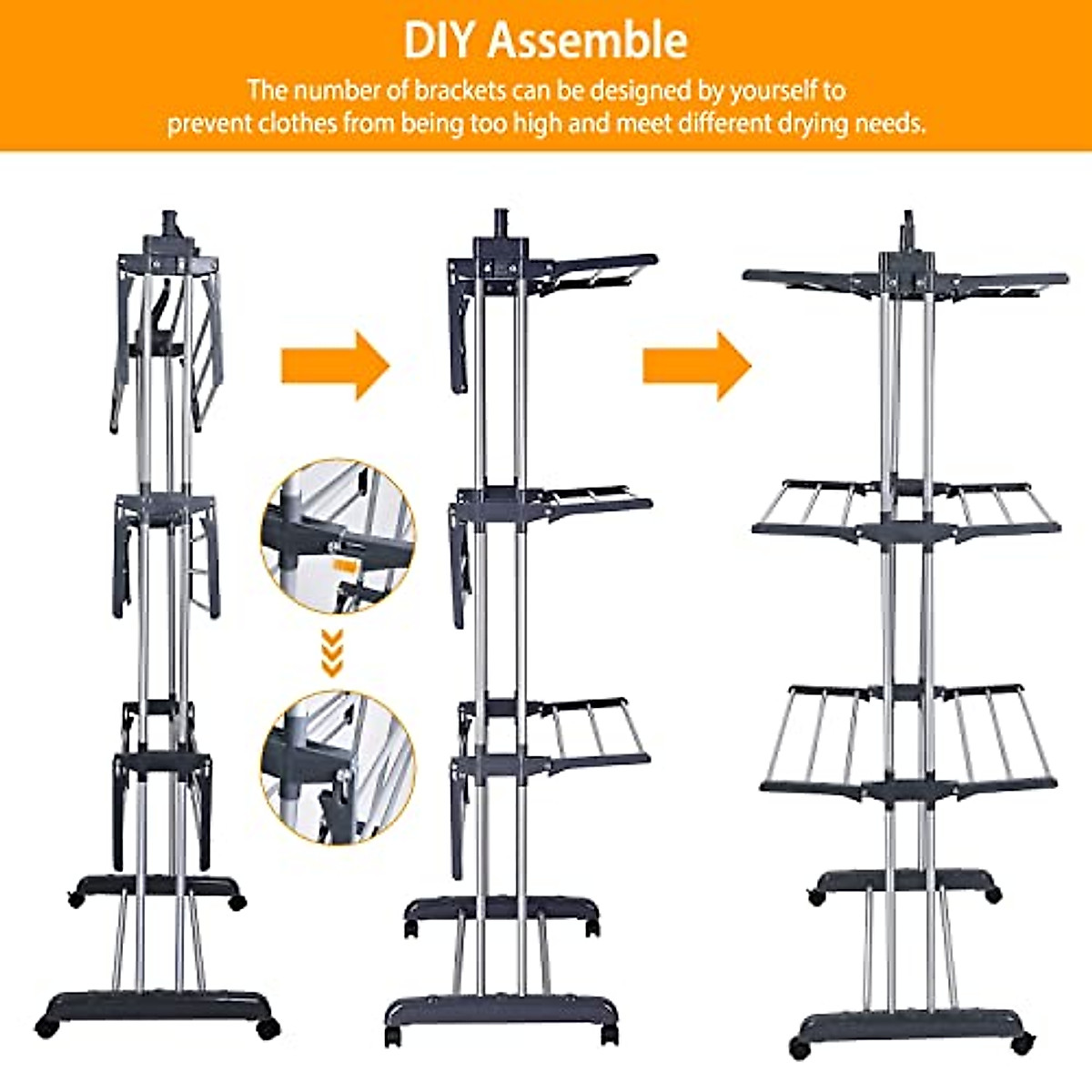 DIY Assemble

The number of brackets can be designed by yourself to prevent clothes from being too high and meet different drying needs.