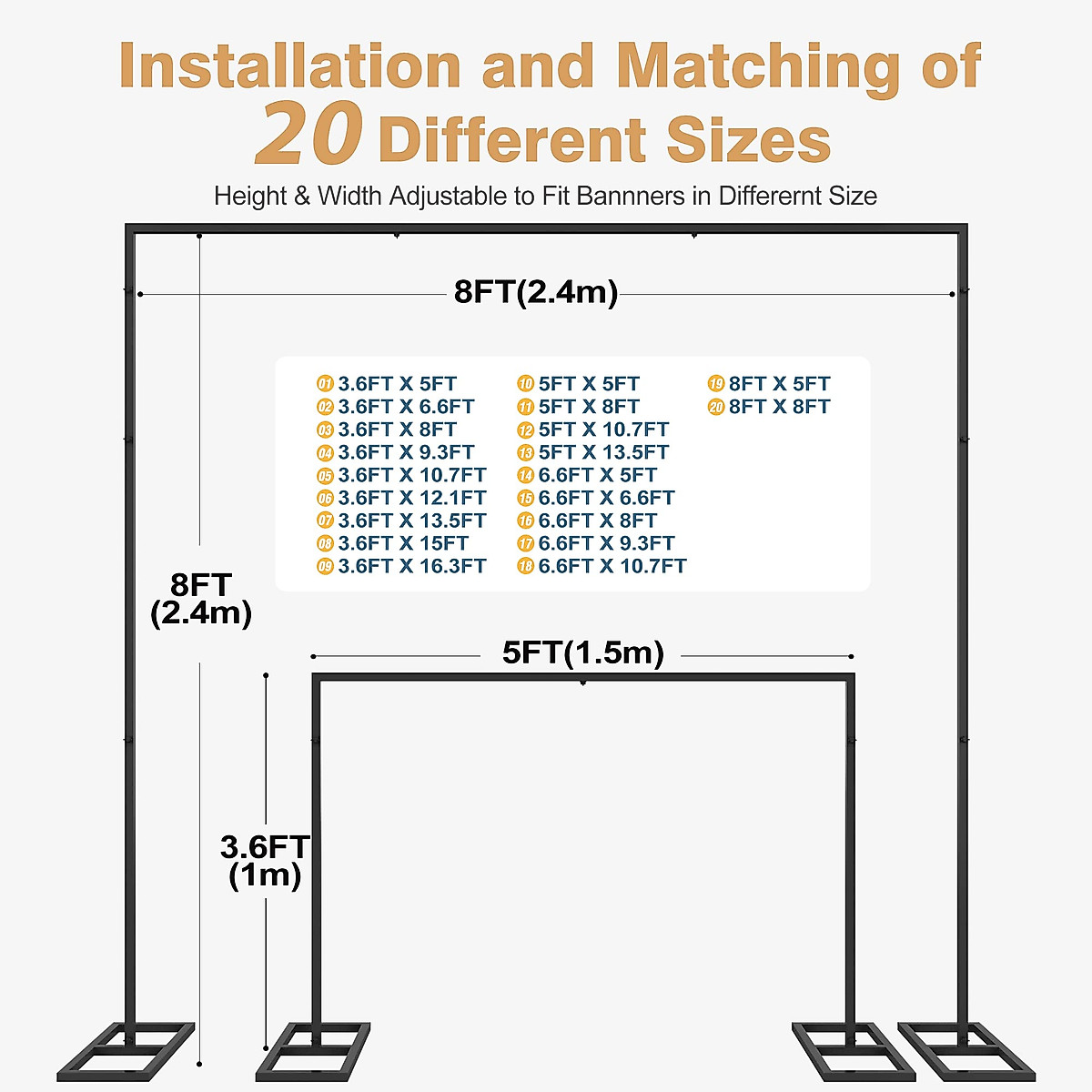 Installation and Matching of 20 Different Sizes

Height & Width Adjustable to Fit Bannners in Differernt Size

8FT(2.4m)

01 3.6FT X 5FT
02 3.6FT X 6.6FT
03 3.6FT X 8FT
04 3.6FT X 9.3FT
05 3.6FT X 10.7FT
06 3.6FT X 12.1FT
07 3.6FT X 13.5FT
08 3.6FT X 15FT
09 3.6FT X 16.3FT

10 5FT X 5FT
11 5FT X 8FT
12 5FT X 10.7FT
13 5FT X 13.5FT
14 6.6FT X 5FT
15 6.6FT X 6.6FT
16 6.6FT X 8FT
17 6.6FT X 9.3FT
18 6.6FT X 10.7FT

19 8FT X 5FT
20 8FT X 8FT

8FT (2.4m)

5FT(1.5m)

3.6FT (1m)