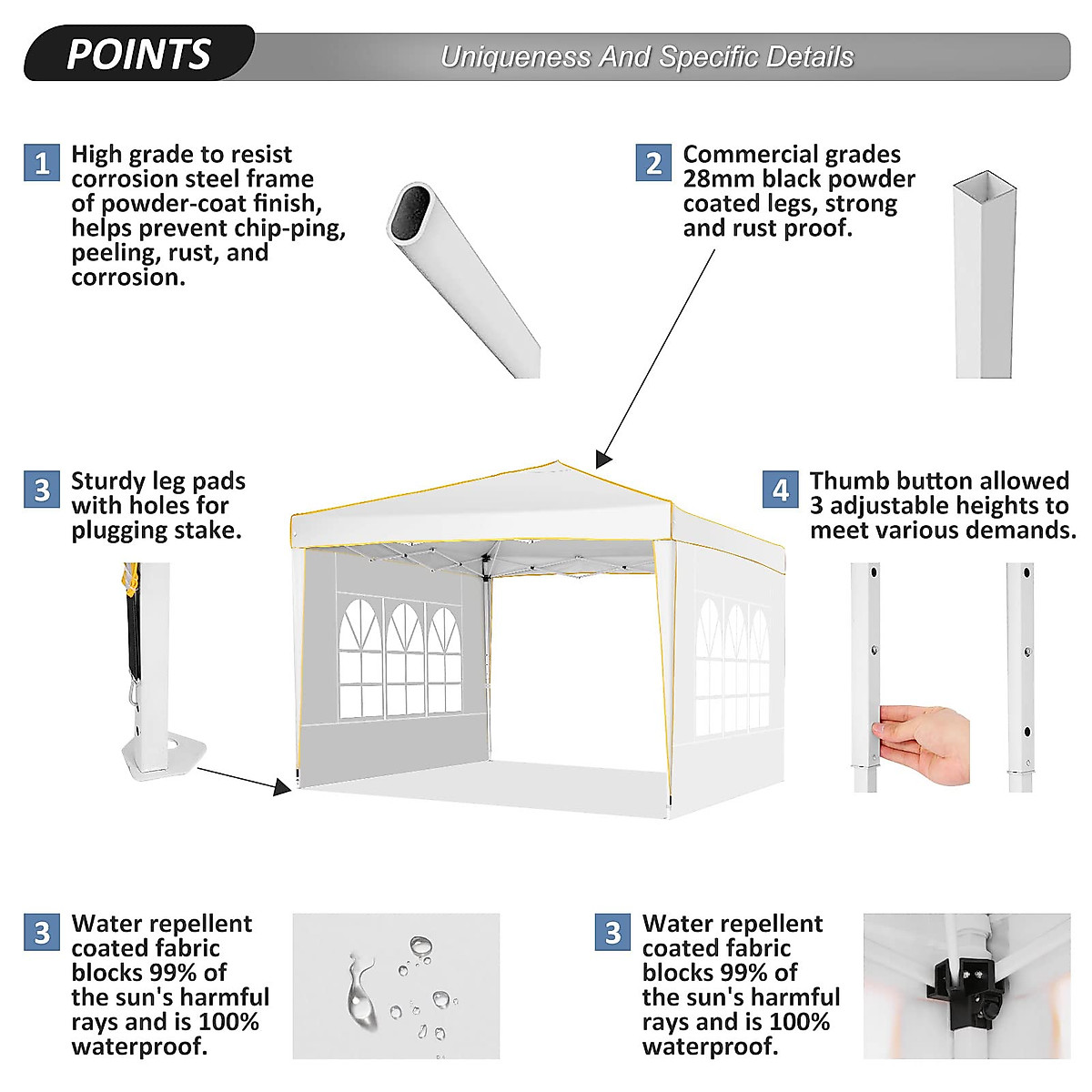 POINTS

Uniqueness And Specific Details

1 High grade to resist corrosion steel frame of powder-coat finish, helps prevent chip-ping, peeling, rust, and corrosion.

2 Commercial grades 28mm black powder coated legs, strong and rust proof.

3 Sturdy leg pads with holes for plugging stake.

4 Thumb button allowed 3 adjustable heights to meet various demands.

3 Water repellent coated fabric blocks 99% of the sun's harmful rays and is 100% waterproof.

3 Water repellent coated fabric blocks 99% of the sun's harmful rays and is 100% waterproof.