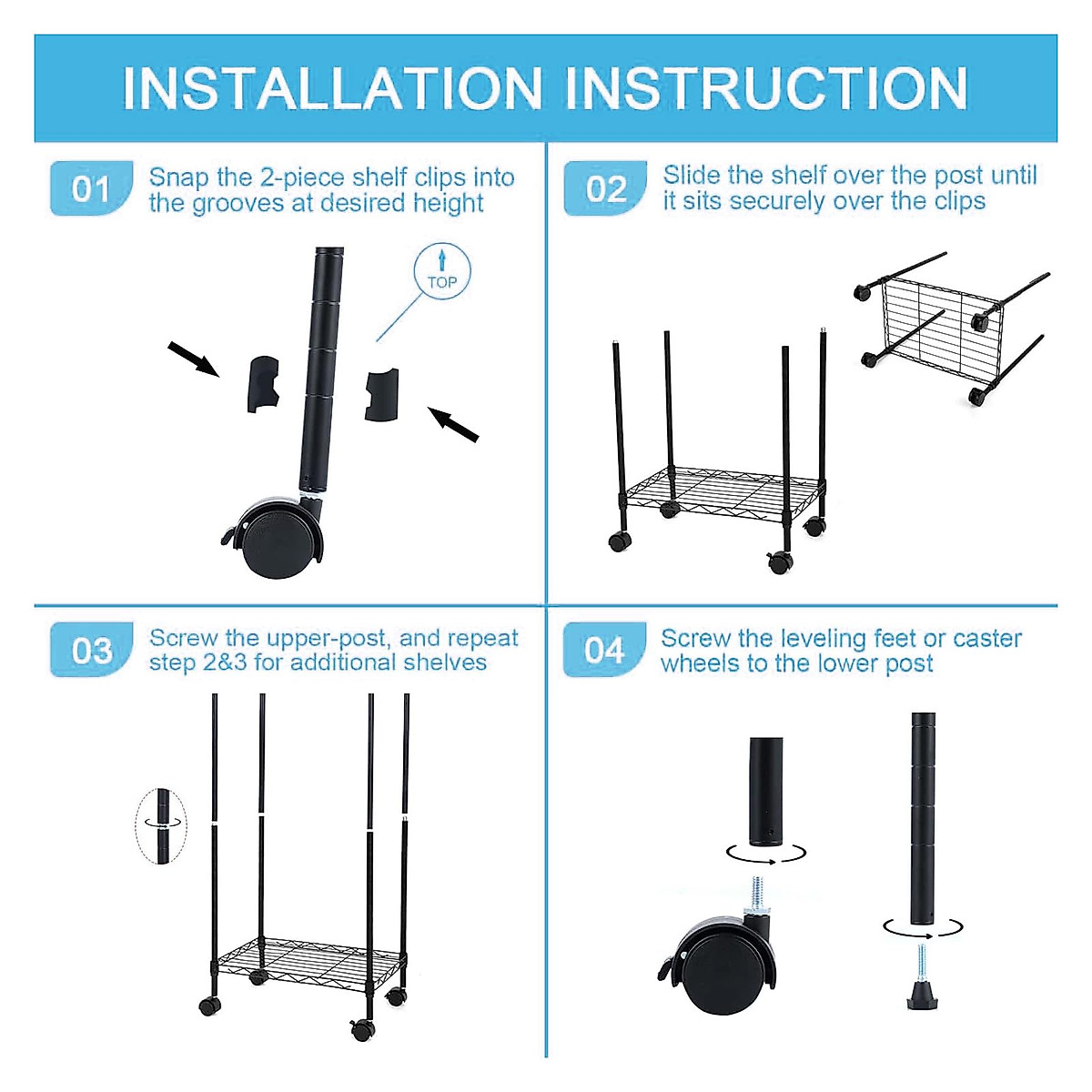 INSTALLATION INSTRUCTION

01 Snap the 2-piece shelf clips into the grooves at desired height

TOP

02 Slide the shelf over the post until it sits securely over the clips

03 Screw the upper-post, and repeat step 2&3 for additional shelves

04 Screw the leveling feet or caster wheels to the lower post