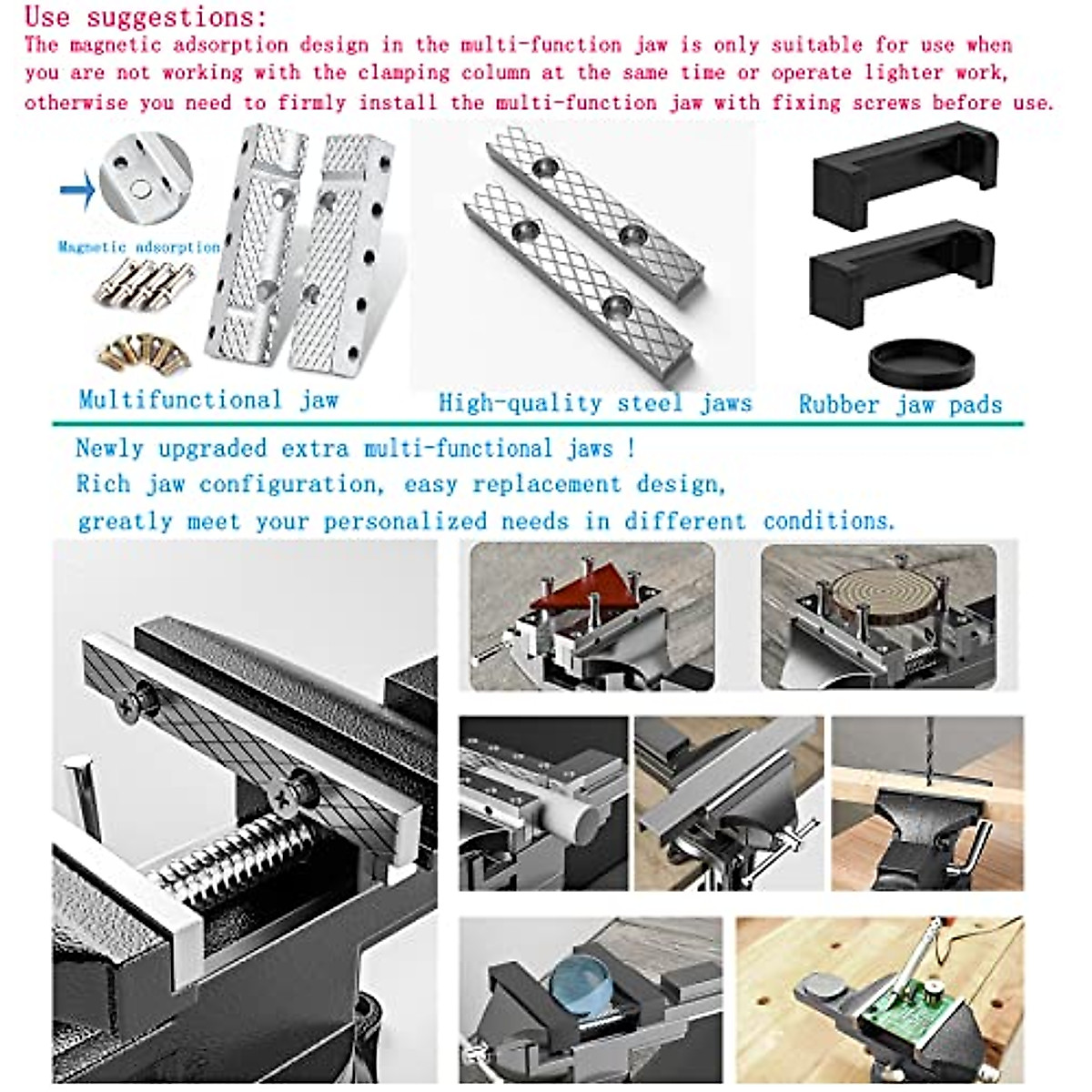 Use suggestions:
The magnetic adsorption design in the multi-function jaw is only suitable for use when you are not working with the clamping column at the same time or operate lighter work, otherwise you need to firmly install the multi-function jaw with fixing screws before use.

Magnetic adsorption

Multifunctional jaw

High-quality steel jaws

Rubber jaw pads

Newly upgraded extra multi-functional jaws !
Rich jaw configuration, easy replacement design,
greatly meet your personalized needs in different conditions.