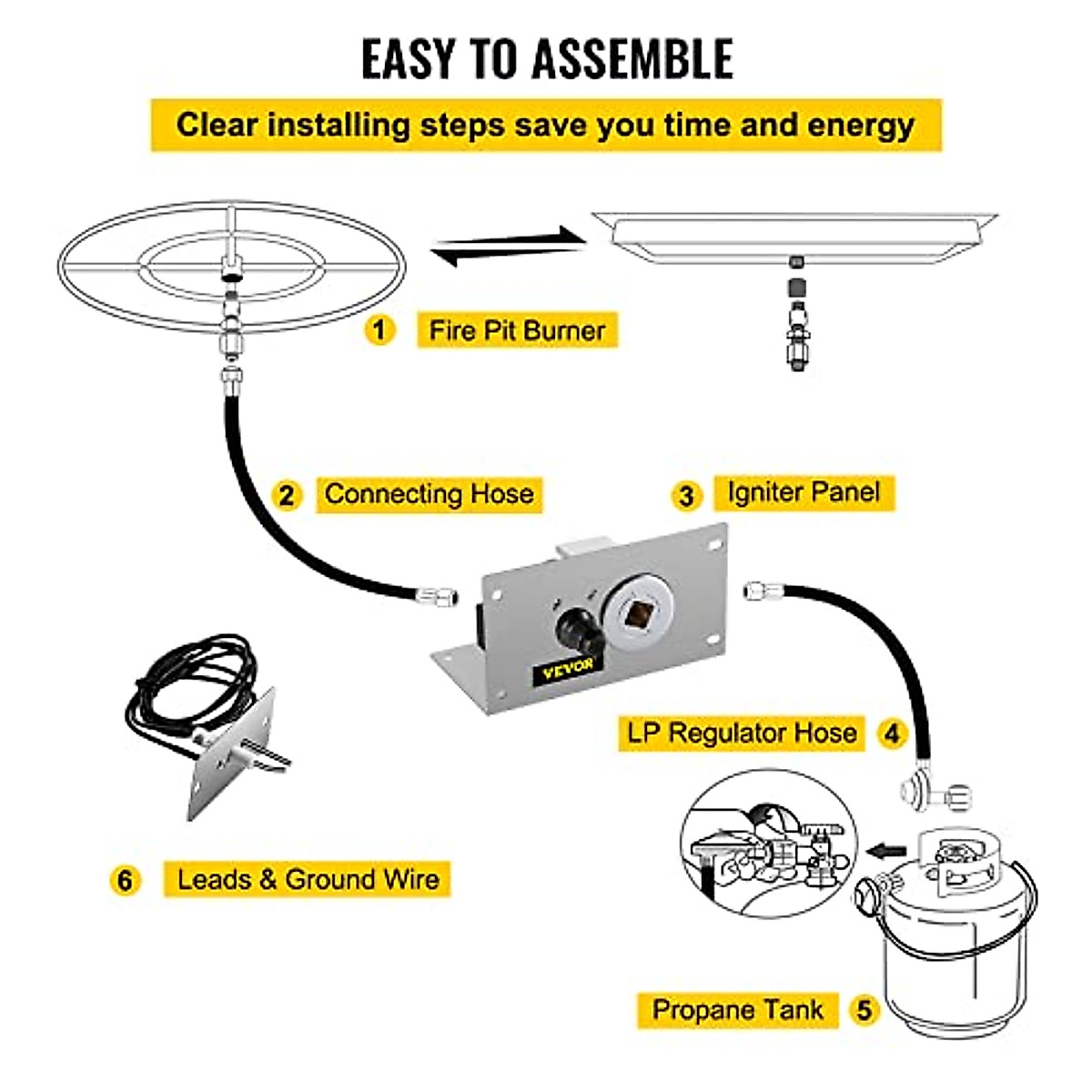 EASY TO ASSEMBLE

Clear installing steps save you time and energy

1 Fire Pit Burner

2 Connecting Hose

3 Igniter Panel

VEVOR

LP Regulator Hose 4

6 Leads & Ground Wire

Propane Tank 5