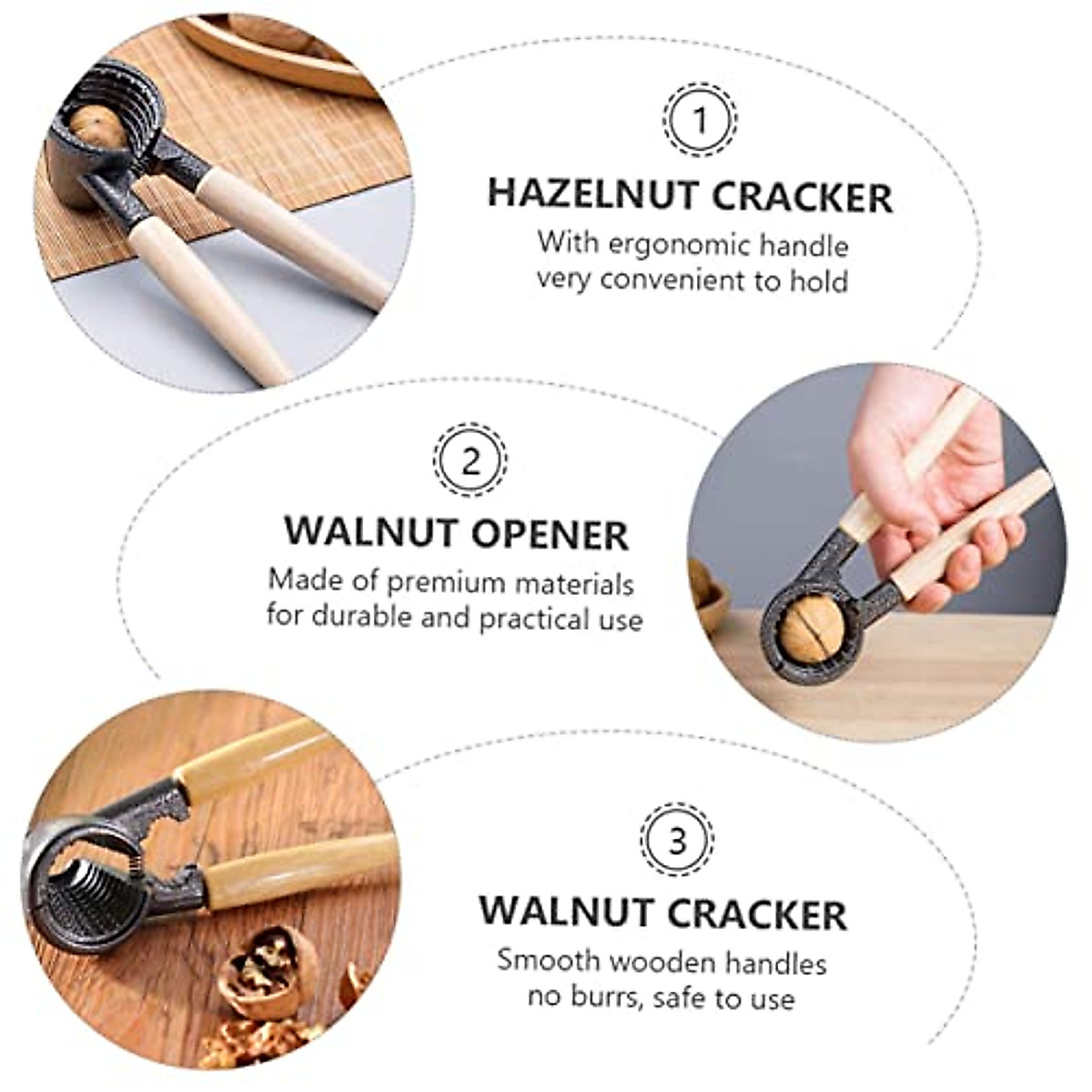 1

HAZELNUT CRACKER

With ergonomic handle very convenient to hold

2

WALNUT OPENER

Made of premium materials for durable and practical use

3

WALNUT CRACKER

Smooth wooden handles no burrs, safe to use