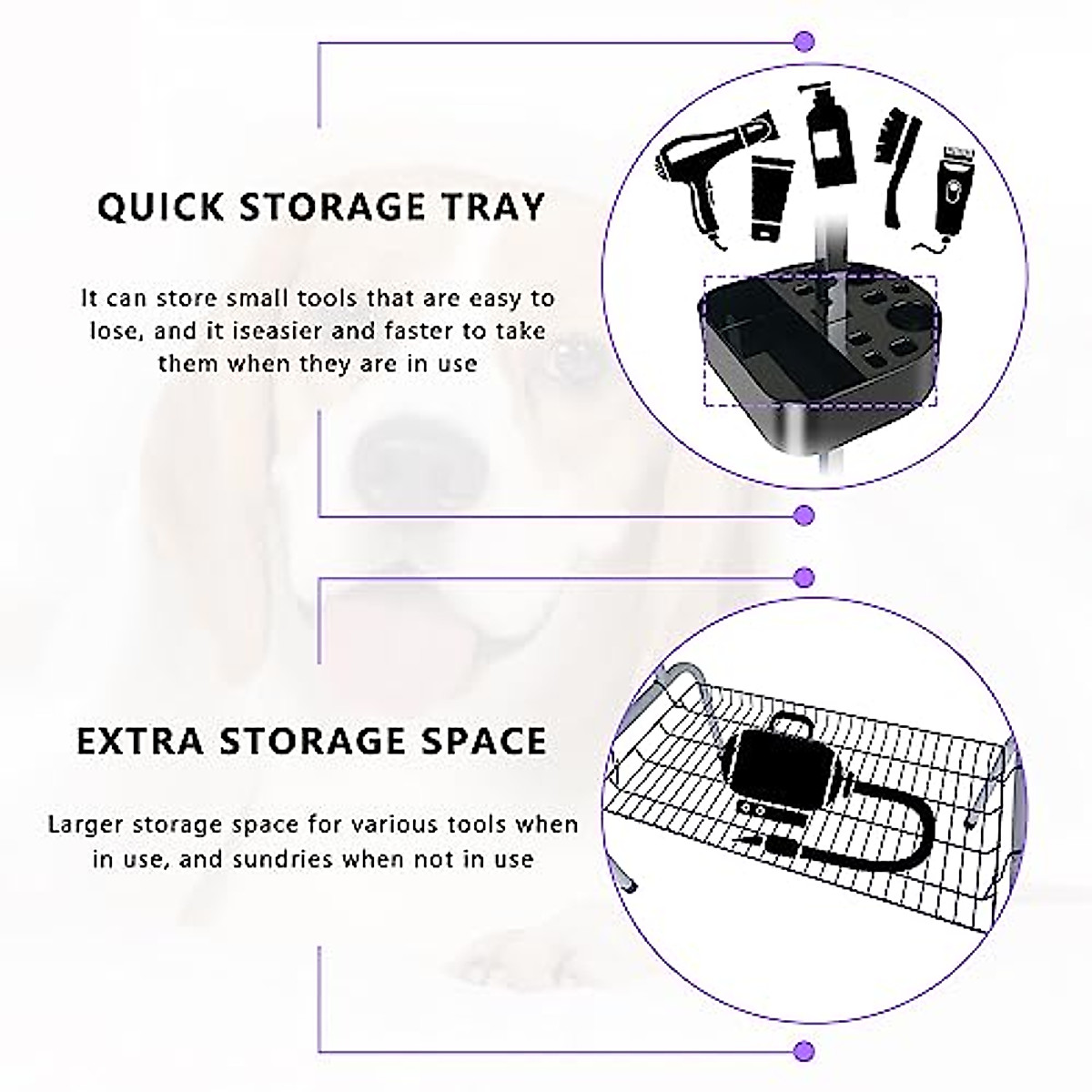 QUICK STORAGE TRAY

It can store small tools that are easy to lose, and it iseasier and faster to take them when they are in use

EXTRA STORAGE SPACE

Larger storage space for various tools when in use, and sundries when not in use