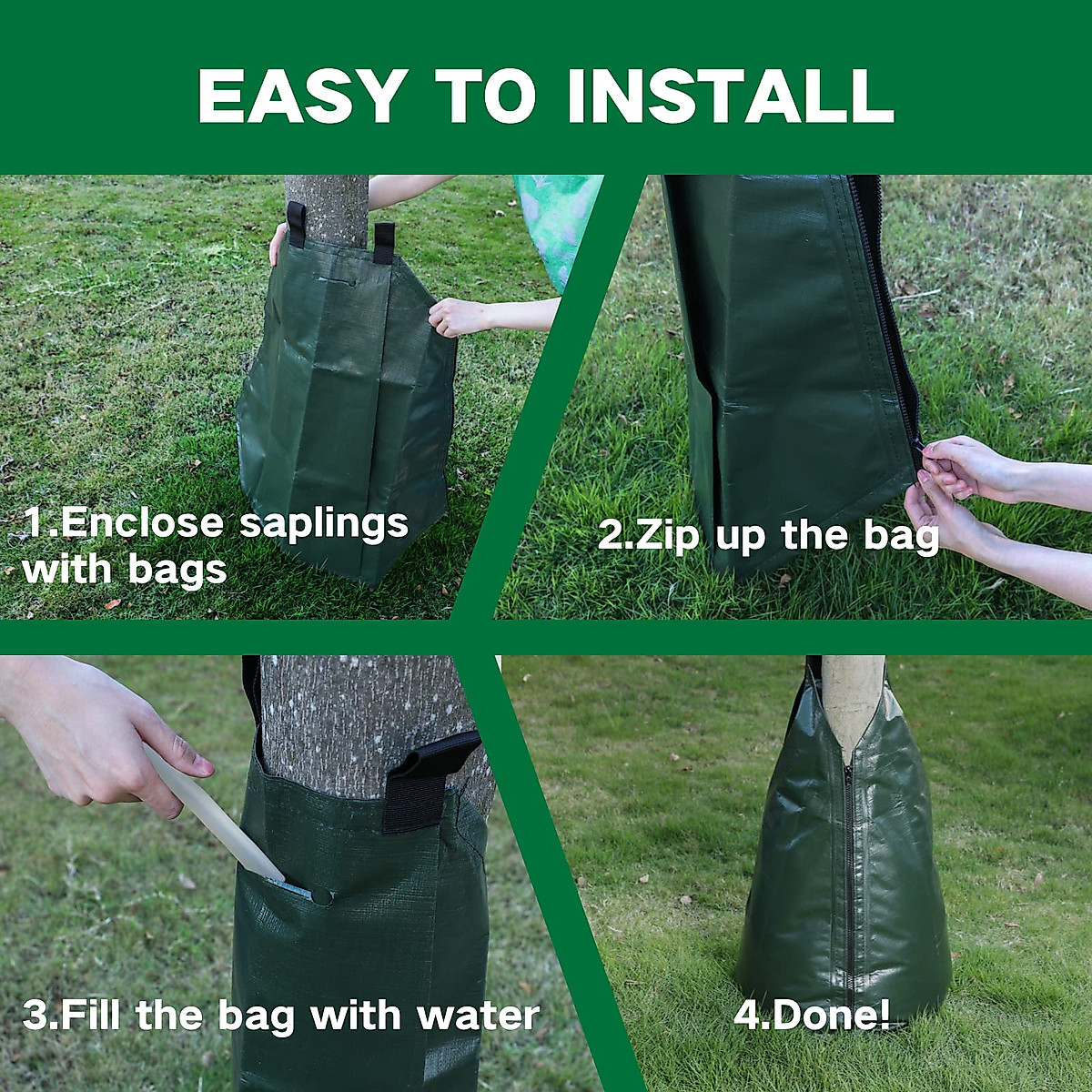 EASY TO INSTALL

1.Enclose saplings with bags

2.Zip up the bag

3.Fill the bag with water

4.Done!