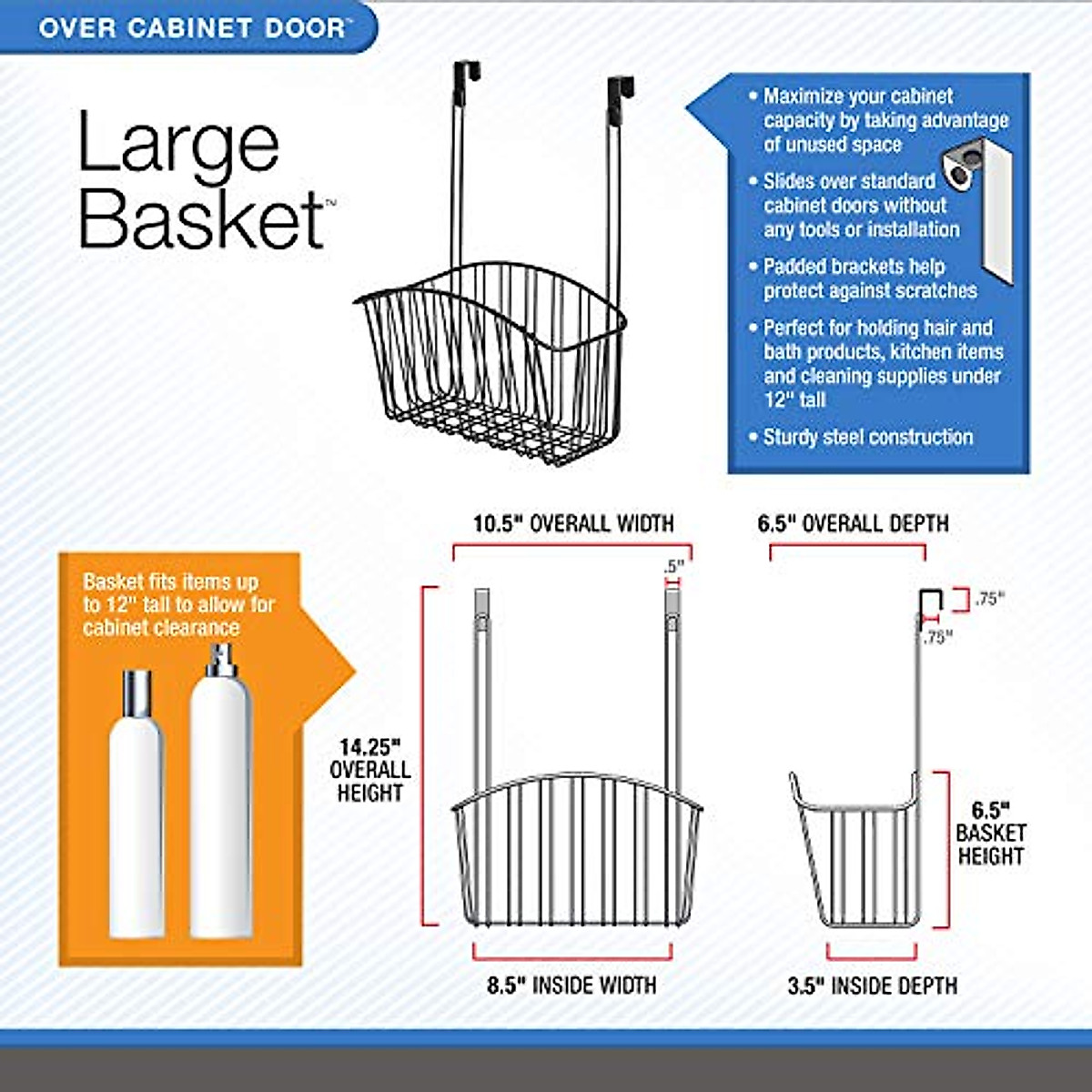 OVER CABINET DOOR™

Large Basket™

• Maximize your cabinet capacity by taking advantage of unused space

• Slides over standard cabinet doors without any tools or installation

• Padded brackets help protect against scratches

• Perfect for holding hair and bath products, kitchen items and cleaning supplies under 12" tall

• Sturdy steel construction

Basket fits items up to 12" tall to allow for cabinet clearance

10.5" OVERALL WIDTH

.5"

14.25" OVERALL HEIGHT

8.5" INSIDE WIDTH

6.5" OVERALL DEPTH

.75"

.75"

6.5" BASKET HEIGHT

3.5" INSIDE DEPTH