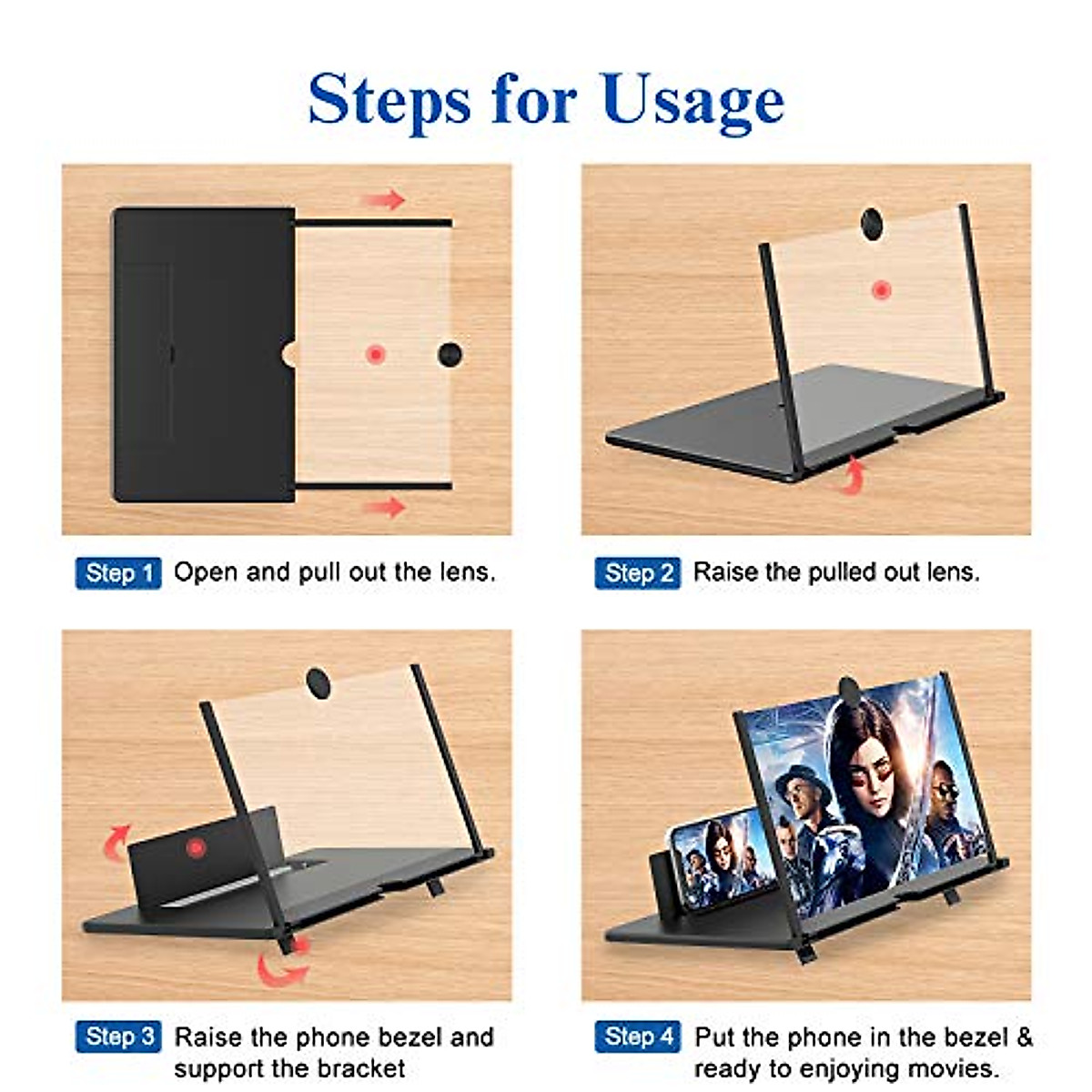 Steps for Usage

Step 1 Open and pull out the lens.

Step 2 Raise the pulled out lens.

Step 3 Raise the phone bezel and support the bracket

Step 4 Put the phone in the bezel & ready to enjoying movies.