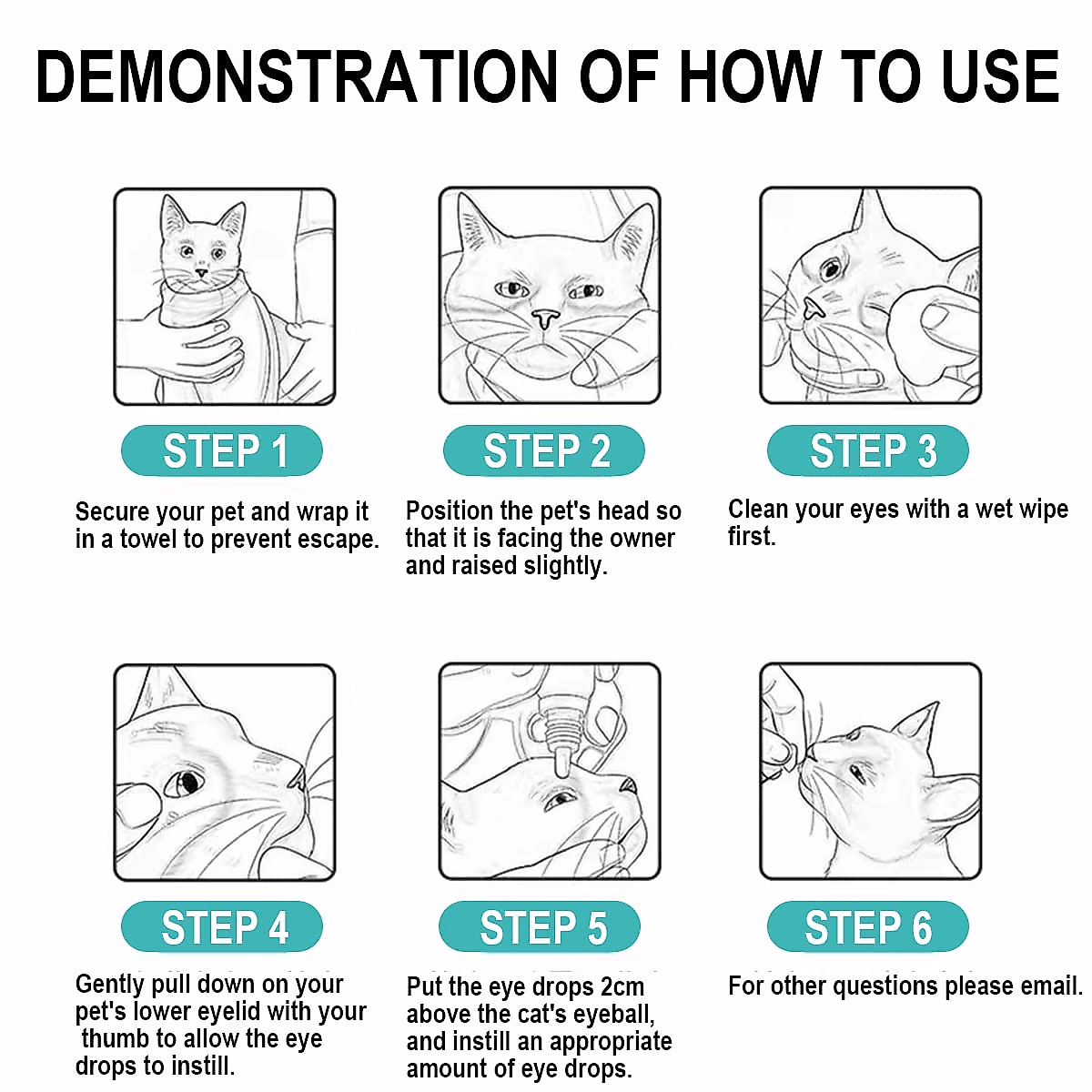 DEMONSTRATION OF HOW TO USE

STEP 1

Secure your pet and wrap it in a towel to prevent escape.

STEP 2

Position the pet's head so that it is facing the owner and raised slightly.

STEP 3

Clean your eyes with a wet wipe first.

STEP 4

Gently pull down on your pet's lower eyelid with your thumb to allow the eye drops to instill.

STEP 5

Put the eye drops 2cm above the cat's eyeball, and instill an appropriate amount of eye drops.

STEP 6

For other questions please email.