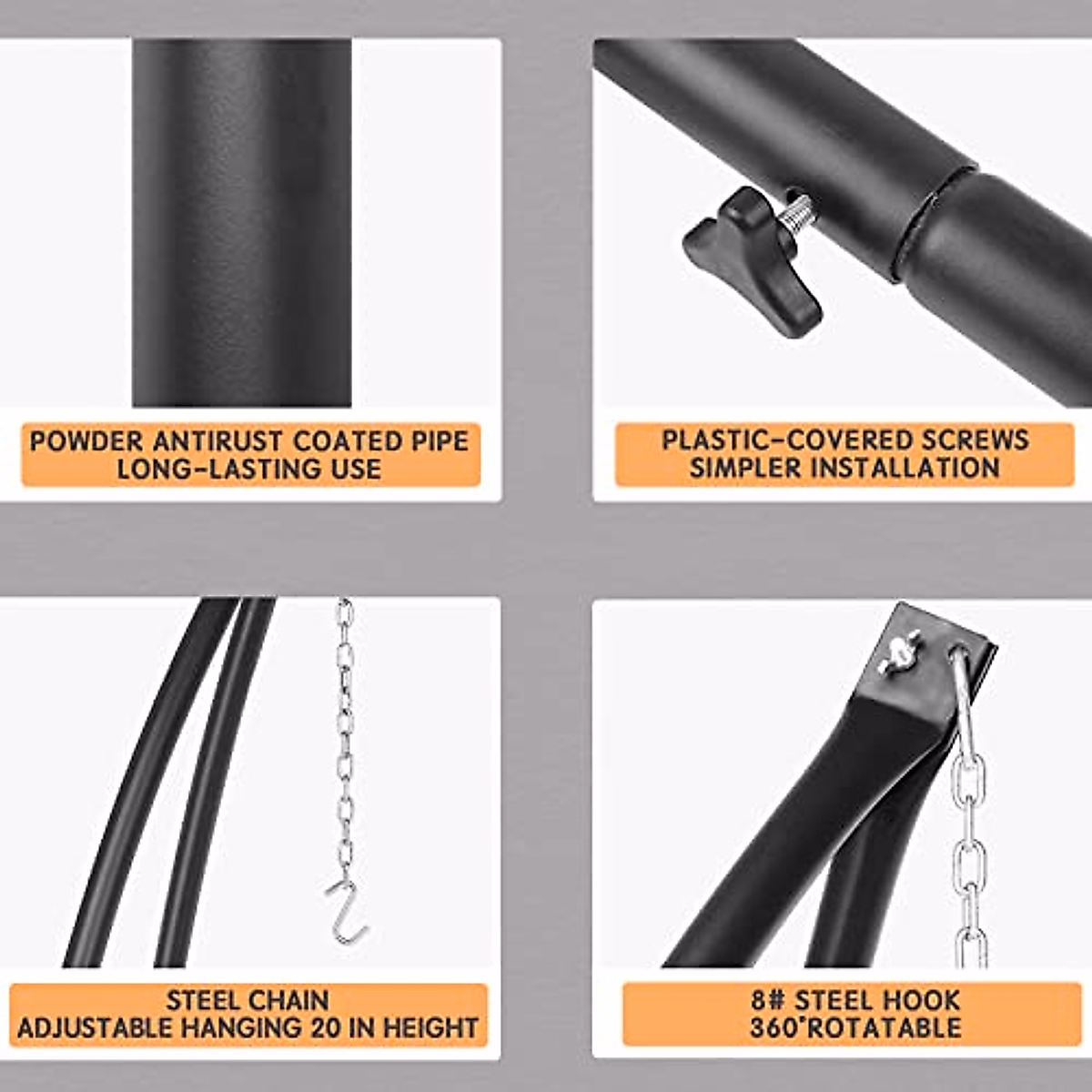 POWDER ANTIRUST COATED PIPE
LONG-LASTING USE

PLASTIC-COVERED SCREWS
SIMPLER INSTALLATION

STEEL CHAIN
ADJUSTABLE HANGING 20 IN HEIGHT

8# STEEL HOOK
360°ROTATABLE