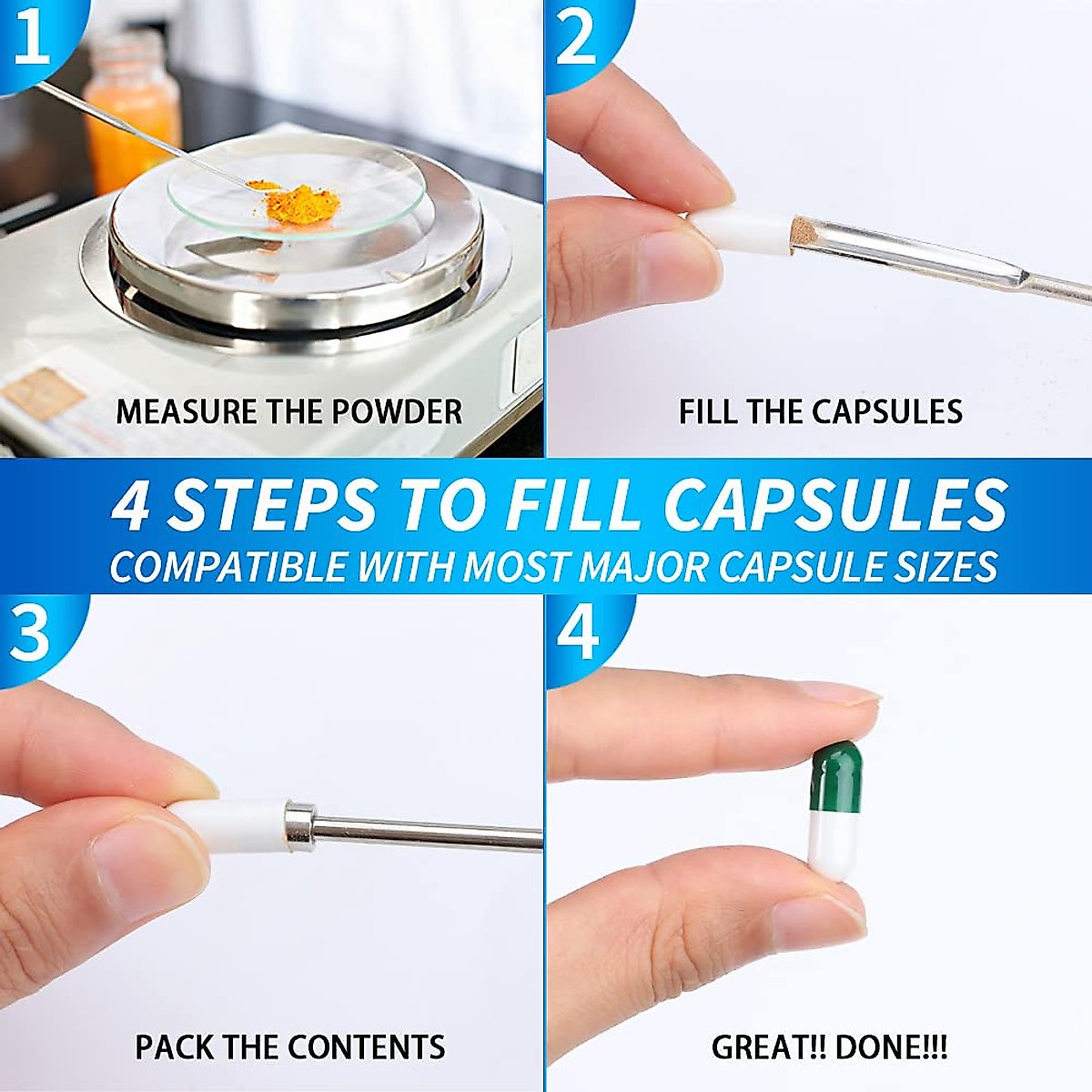 1

MEASURE THE POWDER

2

FILL THE CAPSULES

4 STEPS TO FILL CAPSULES
COMPATIBLE WITH MOST MAJOR CAPSULE SIZES

3

PACK THE CONTENTS

4

GREAT!! DONE!!!