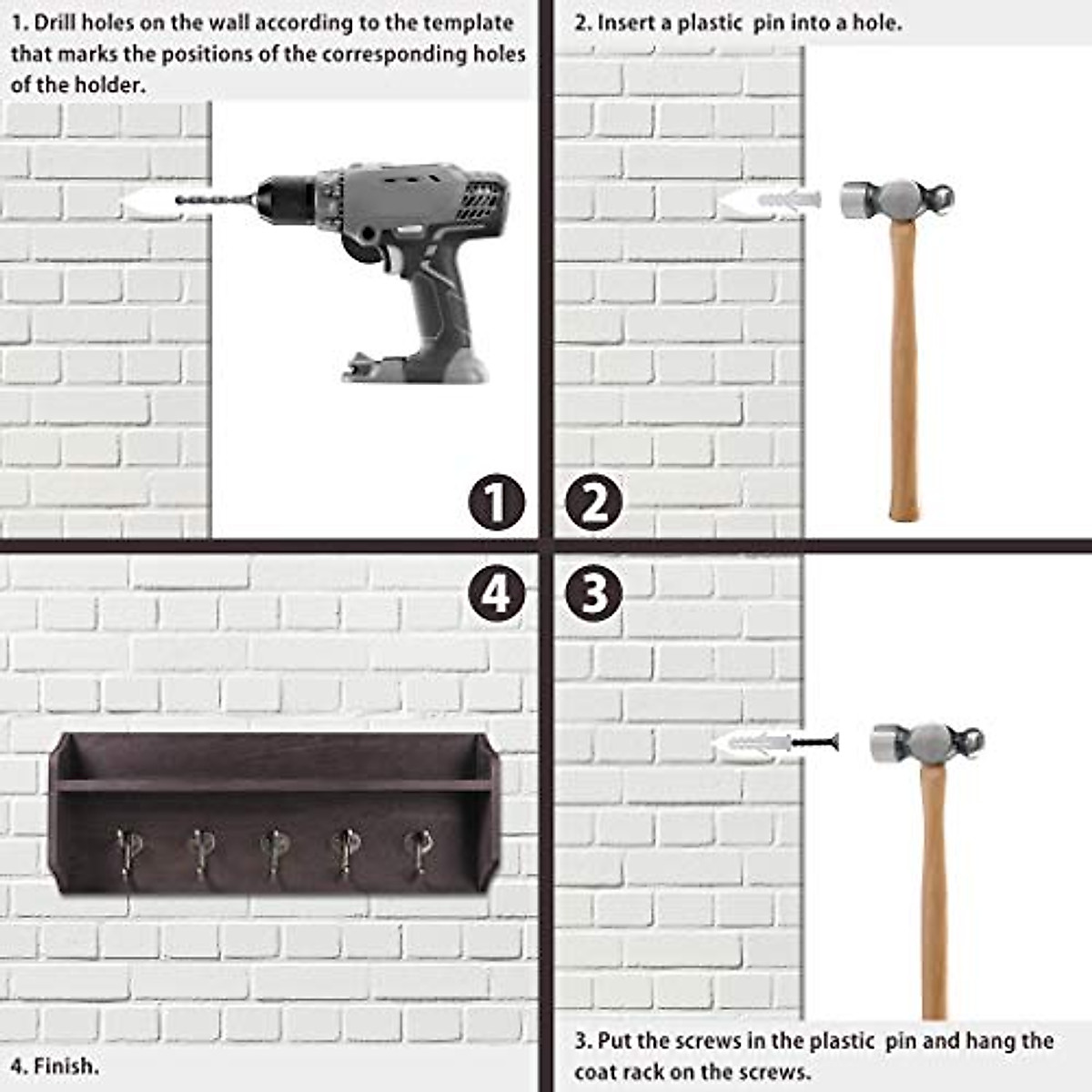 1. Drill holes on the wall according to the template that marks the positions of the corresponding holes of the holder.

1

2. Insert a plastic pin into a hole.

2

4

4. Finish.

3

3. Put the screws in the plastic pin and hang the coat rack on the screws.