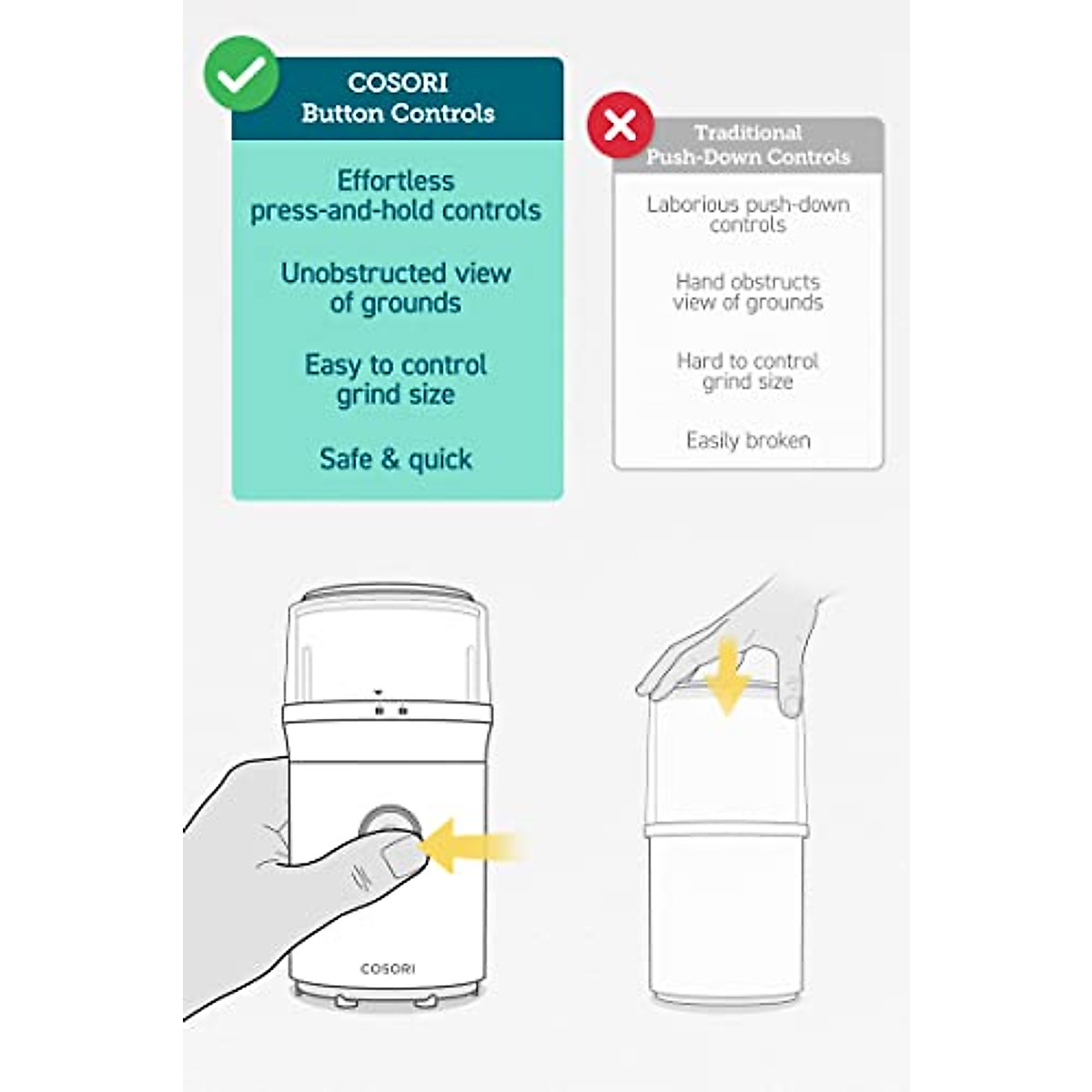 COSORI
Button Controls

Effortless press-and-hold controls

Unobstructed view of grounds

Easy to control grind size

Safe & quick

Traditional
Push-Down Controls

Laborious push-down controls

Hand obstructs view of grounds

Hard to control grind size

Easily broken

COSORI