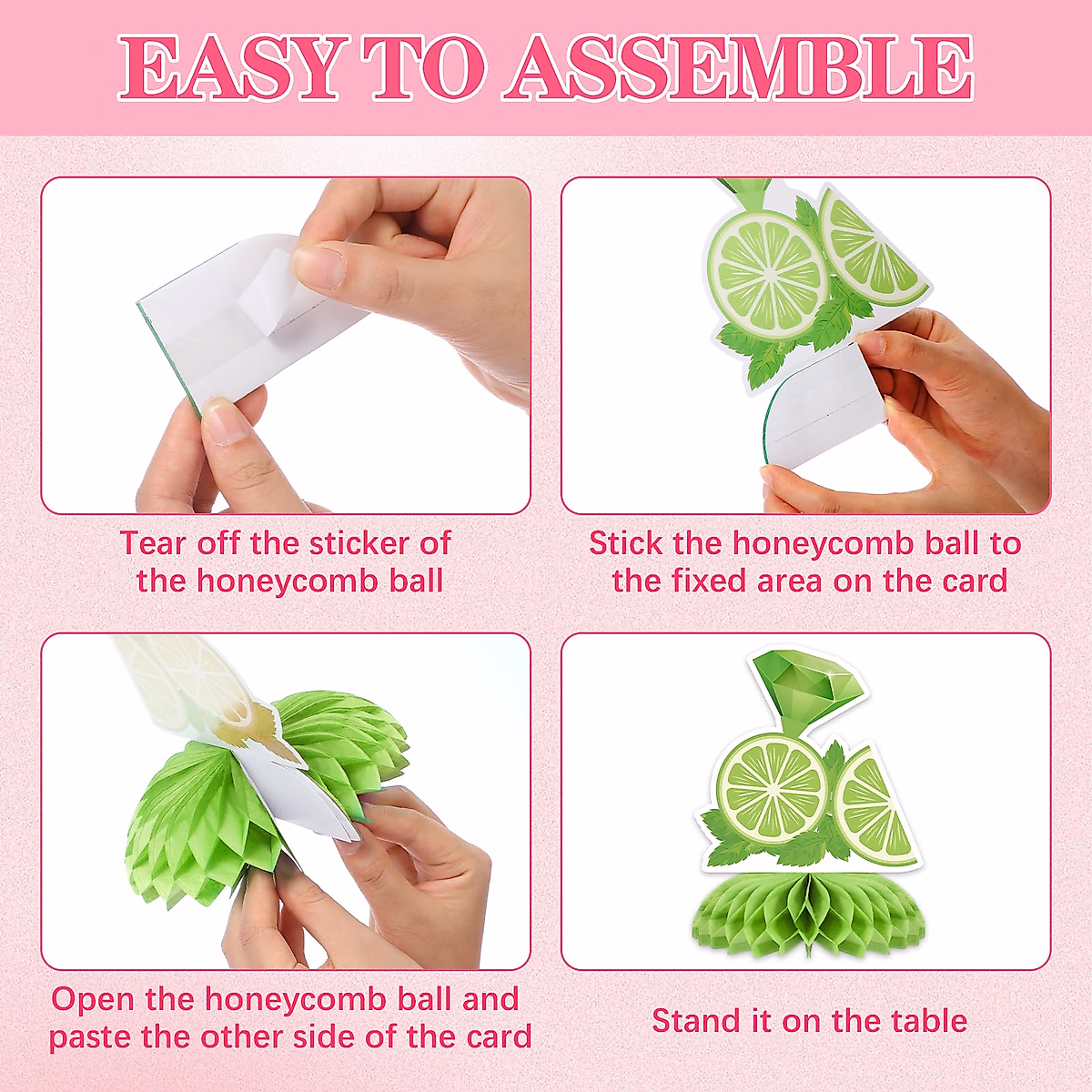 EASY TO ASSEMBLE

Tear off the sticker of the honeycomb ball

Stick the honeycomb ball to the fixed area on the card

Open the honeycomb ball and paste the other side of the card

Stand it on the table