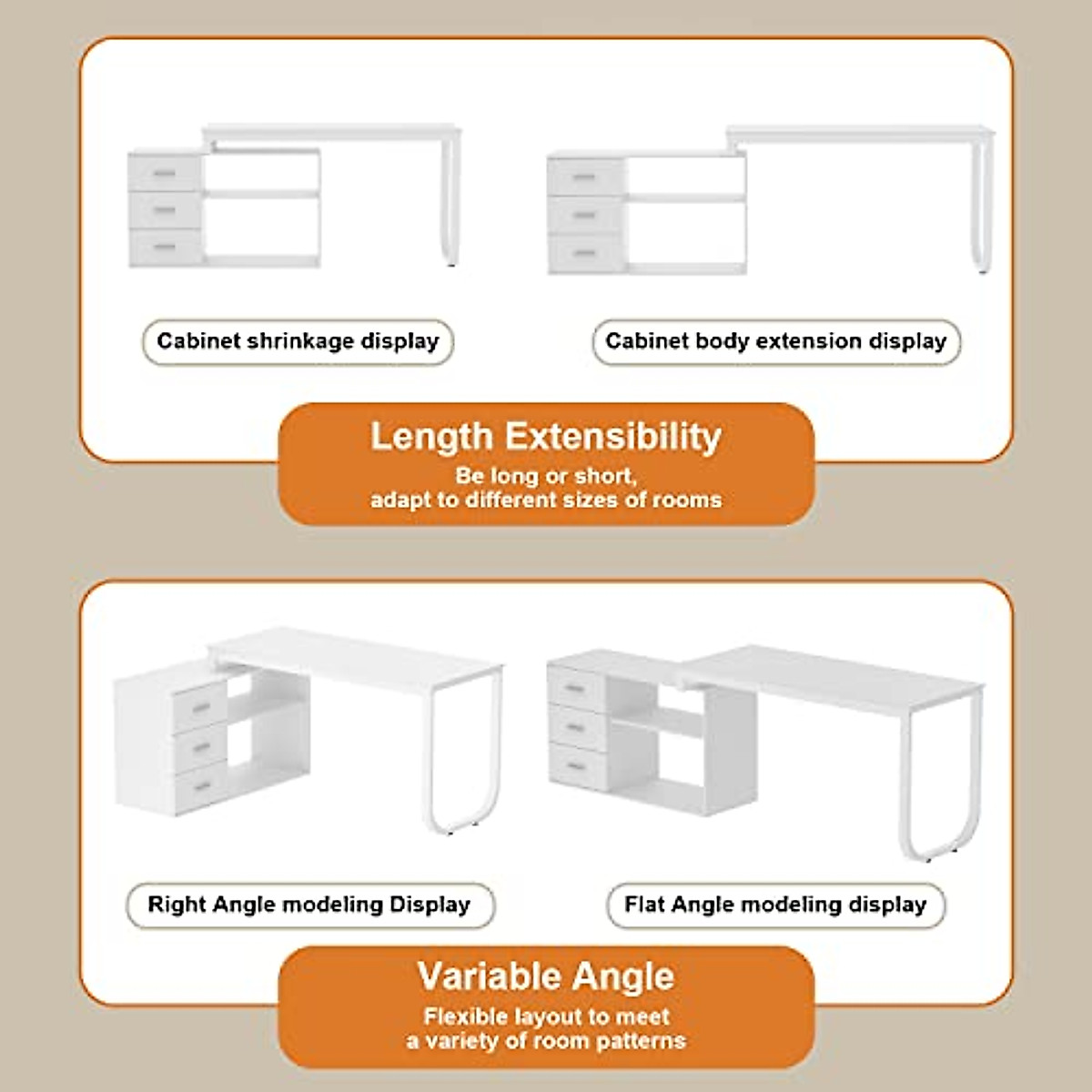 Cabinet shrinkage display

Cabinet body extension display

Length Extensibility

Be long or short, adapt to different sizes of rooms

Right Angle modeling Display

Flat Angle modeling display

Variable Angle

Flexible layout to meet a variety of room patterns