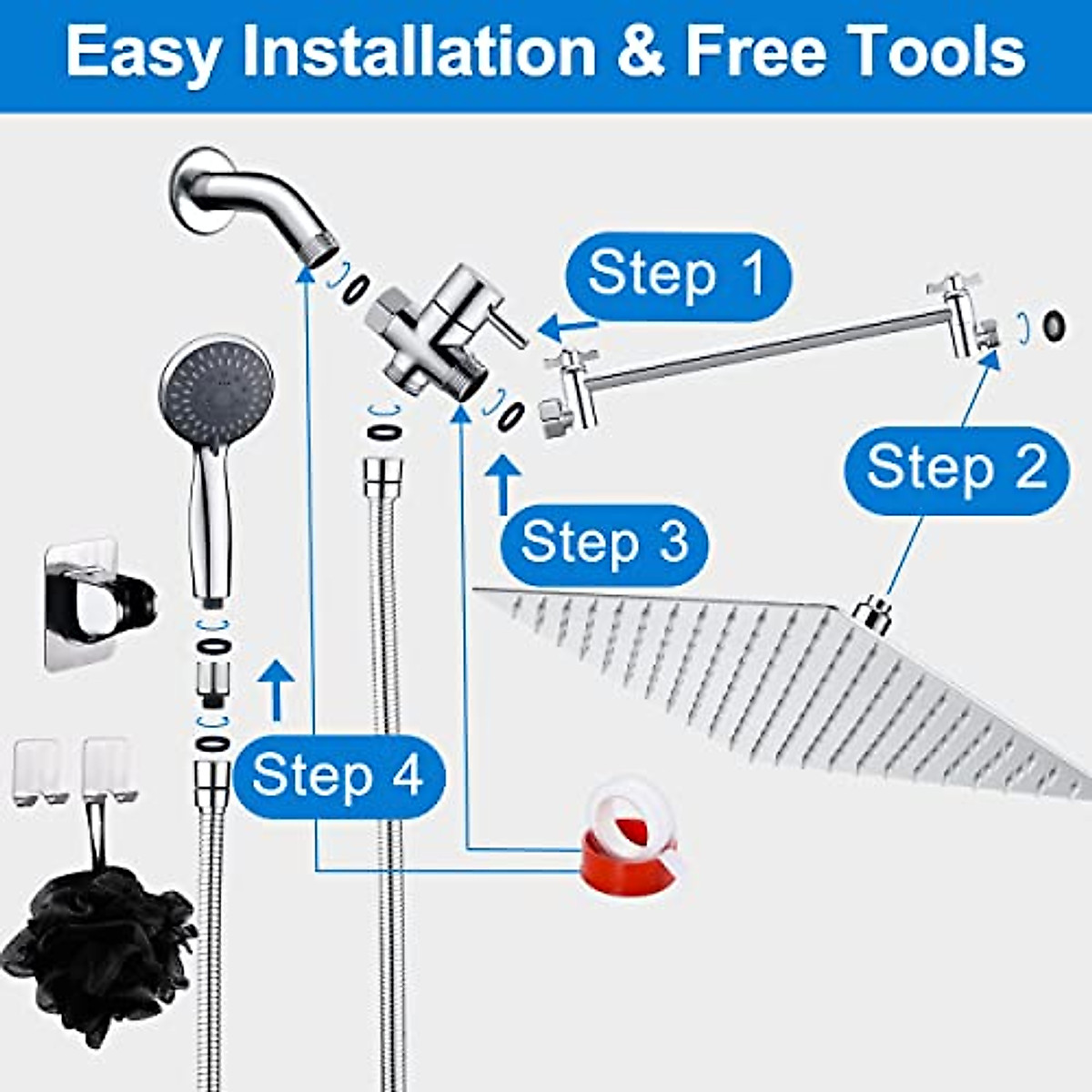 Easy Installation & Free Tools

Step 1

Step 2

Step 3

Step 4