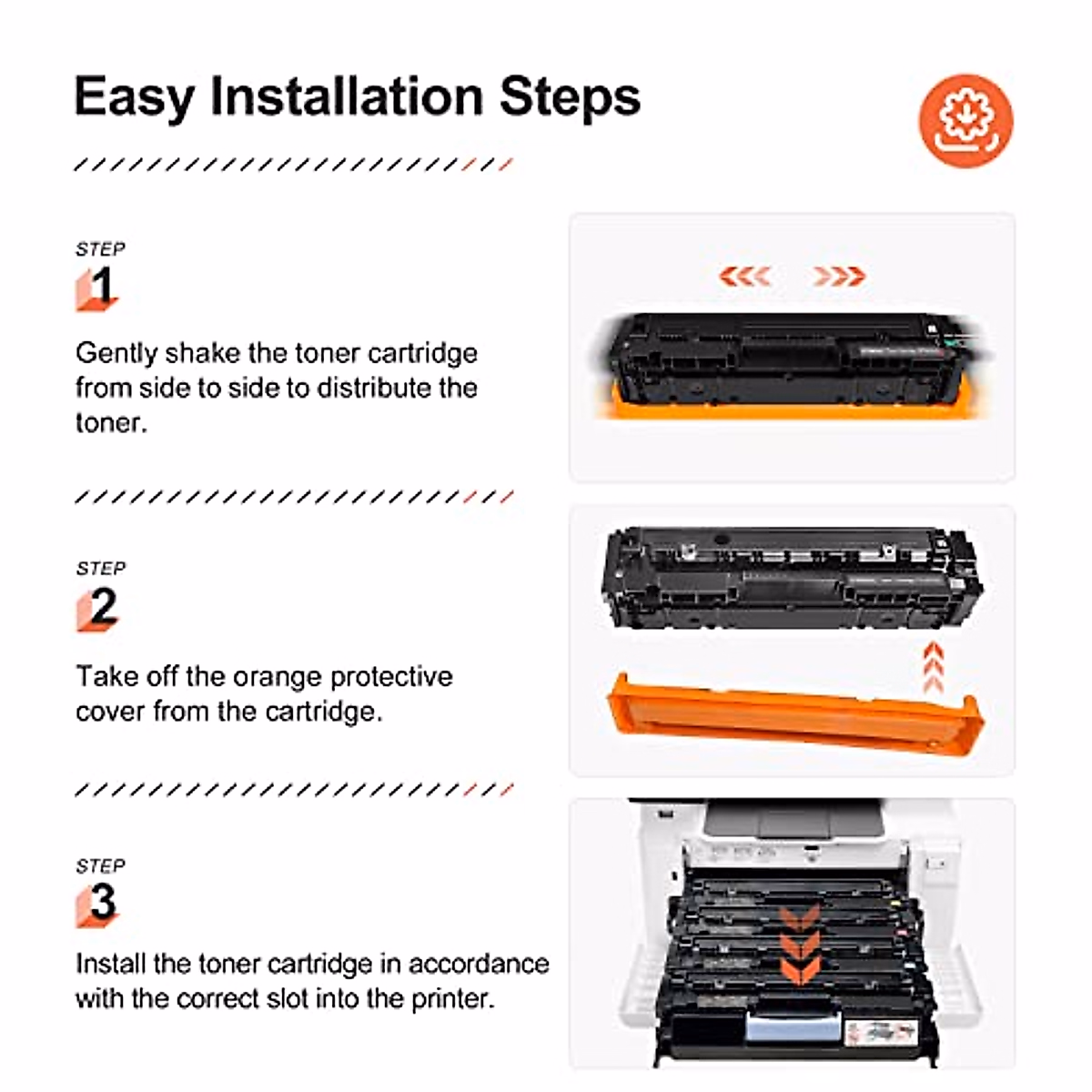 Easy Installation Steps

STEP
1

Gently shake the toner cartridge from side to side to distribute the toner.

STEP
2

Take off the orange protective cover from the cartridge.

STEP
3

Install the toner cartridge in accordance with the correct slot into the printer.