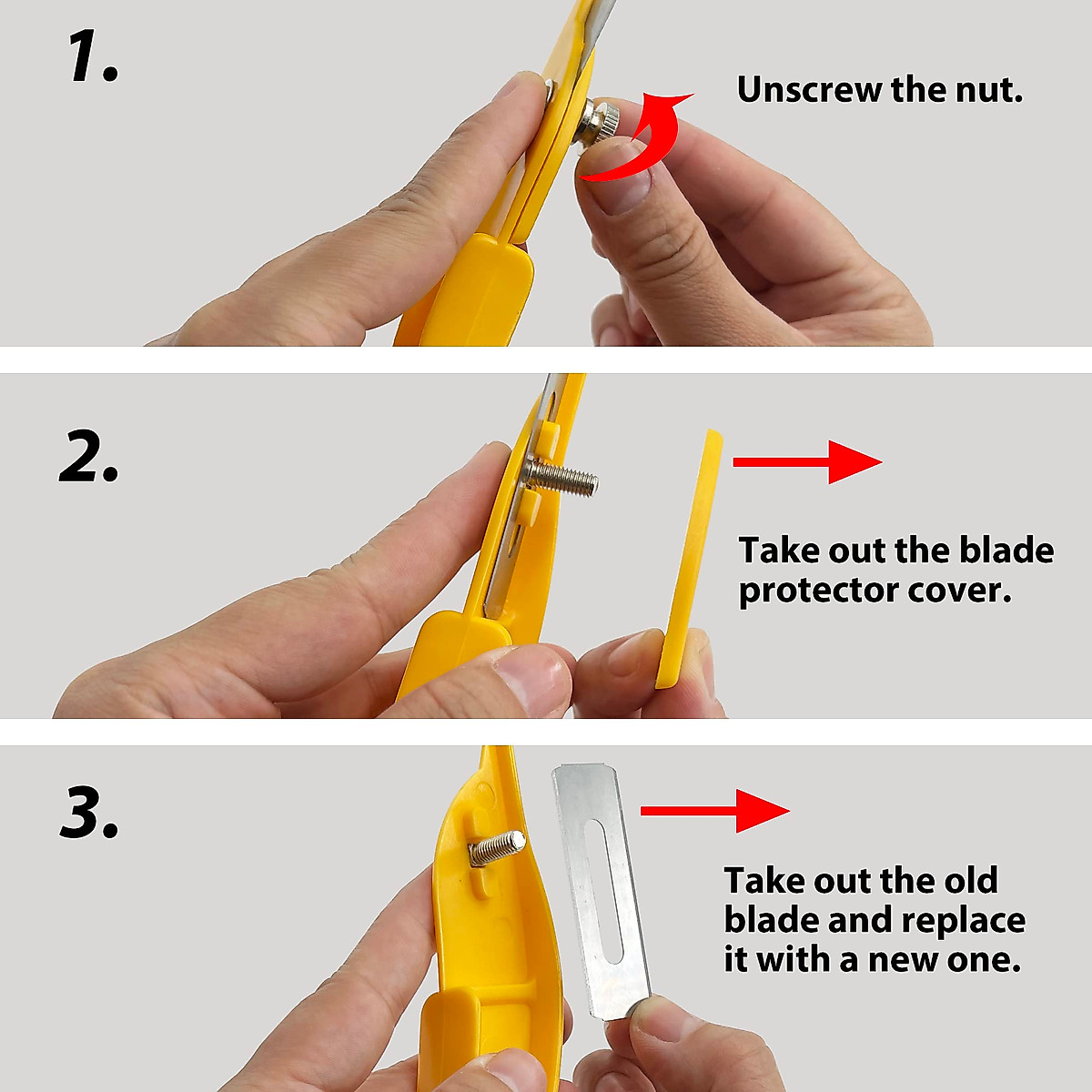 1.

Unscrew the nut.

2.

Take out the blade protector cover.

3.

Take out the old blade and replace it with a new one.