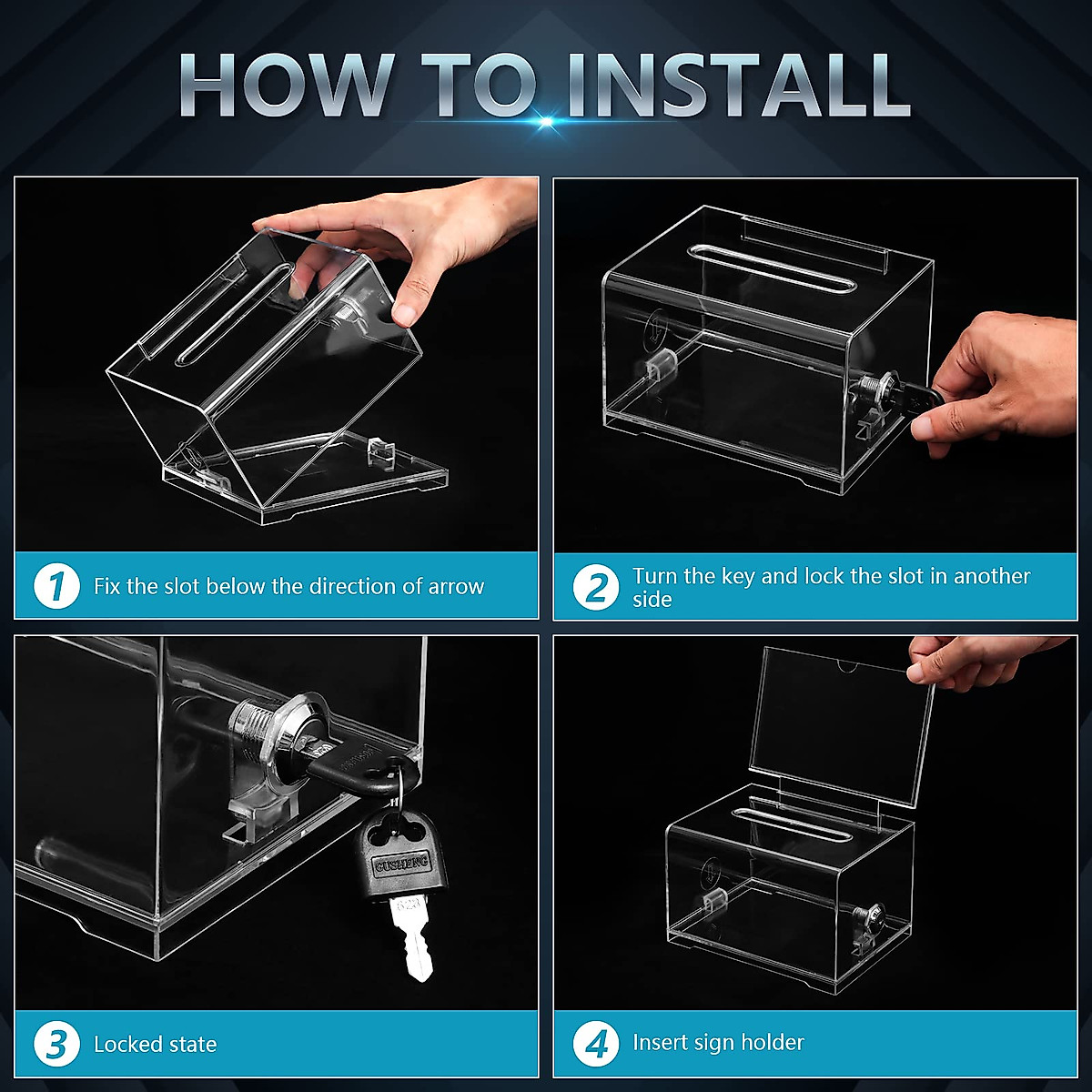 HOW TO INSTALL

1 Fix the slot below the direction of arrow

2 Turn the key and lock the slot in another side

GUSHENG

3 Locked state

4 Insert sign holder