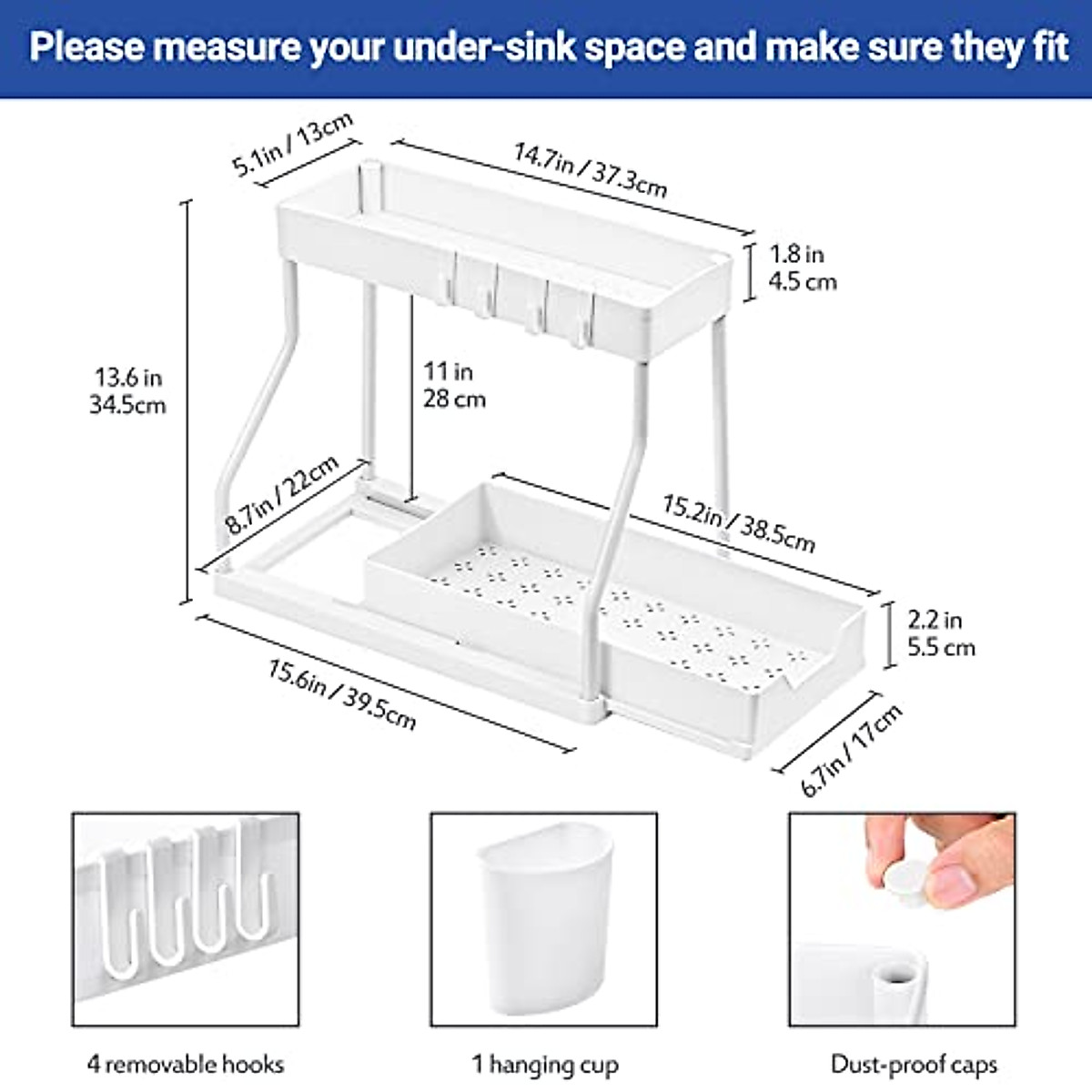 Please measure your under-sink space and make sure they fit

5.1in / 13cm

14.7in / 37.3cm

1.8 in
4.5 cm

13.6 in
34.5cm

11 in
28 cm

8.7in / 22cm

15.2in / 38.5cm

2.2 in
5.5 cm

15.6in / 39.5cm

6.7in / 17cm

4 removable hooks

1 hanging cup

Dust-proof caps