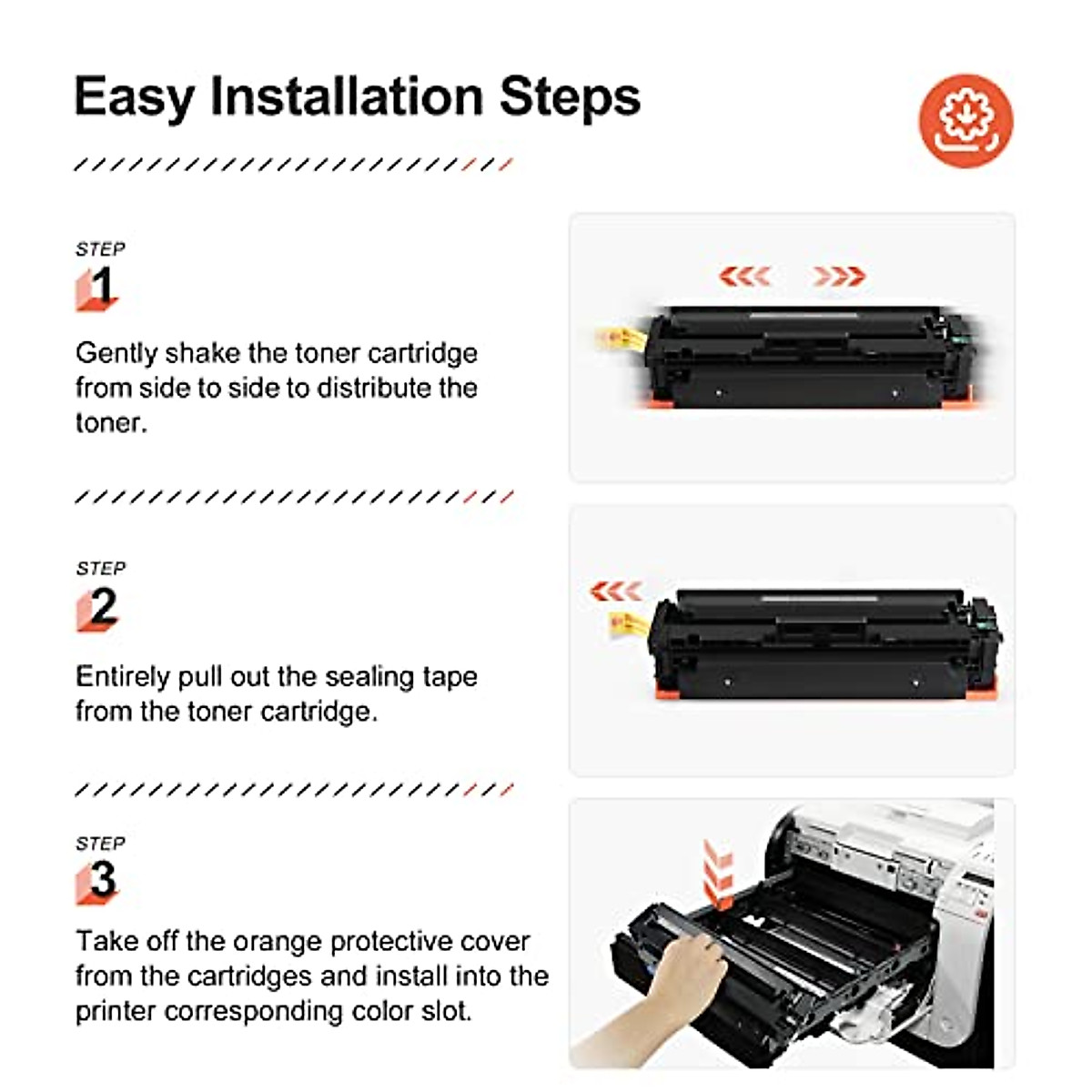 Easy Installation Steps

STEP
1

Gently shake the toner cartridge from side to side to distribute the toner.

STEP
2

Entirely pull out the sealing tape from the toner cartridge.

STEP
3

Take off the orange protective cover from the cartridges and install into the printer corresponding color slot.