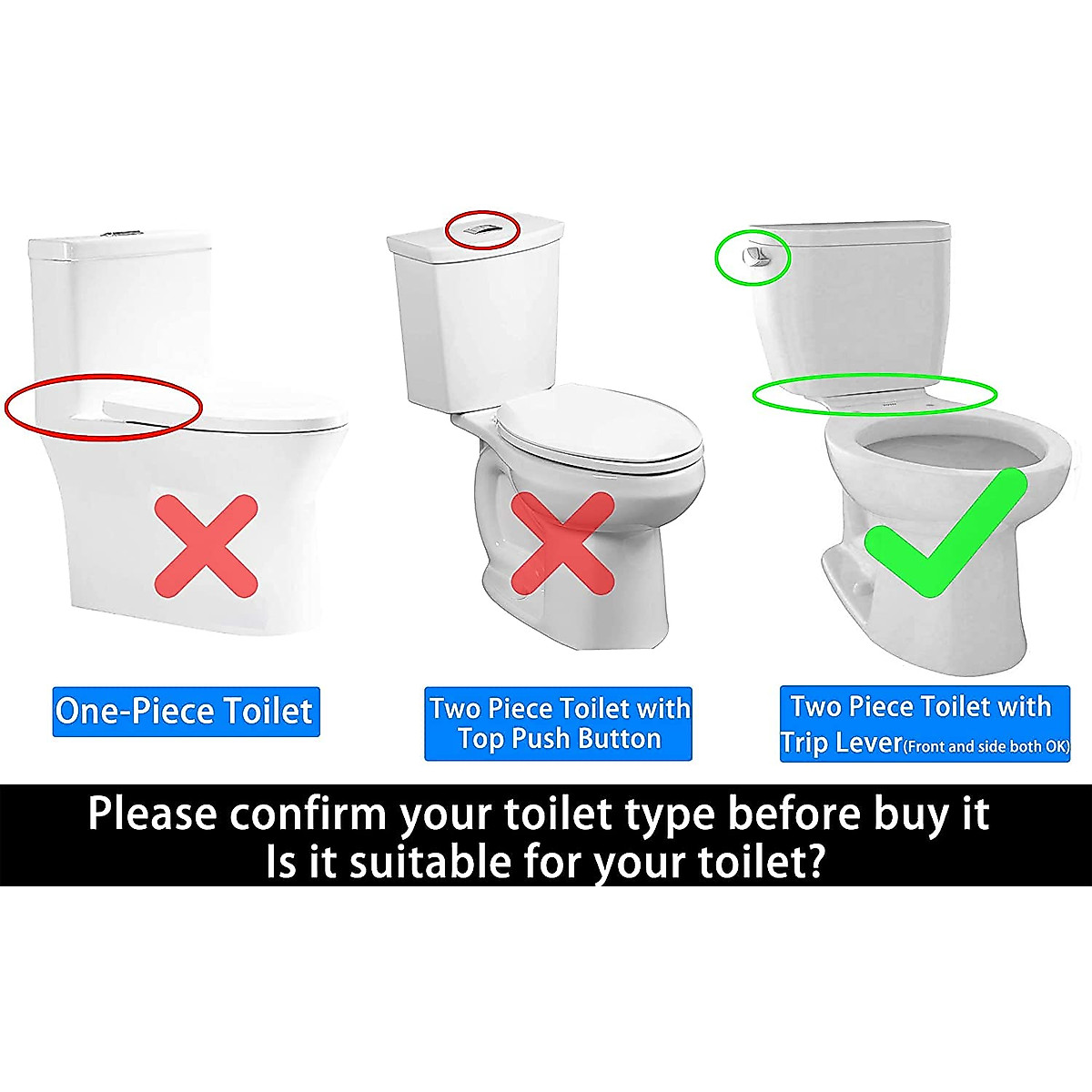 One-Piece Toilet

Two Piece Toilet with Top Push Button

Two Piece Toilet with Trip Lever(Front and side both OK)

Please confirm your toilet type before buy it
Is it suitable for your toilet?