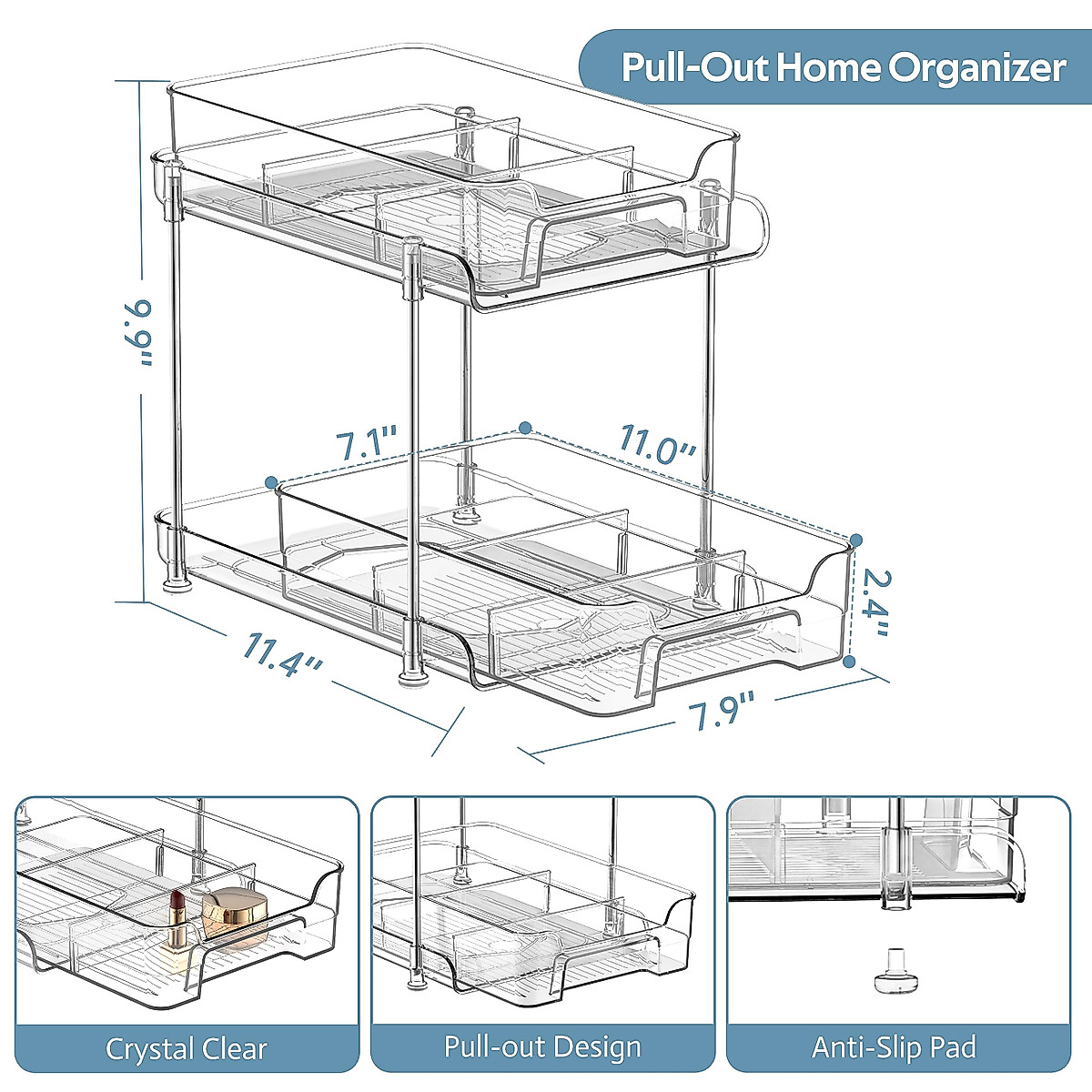 Pull-Out Home Organizer

9.9"

7.1"

11.0"

2.4"

11.4"

7.9"

Crystal Clear

Pull-out Design

Anti-Slip Pad