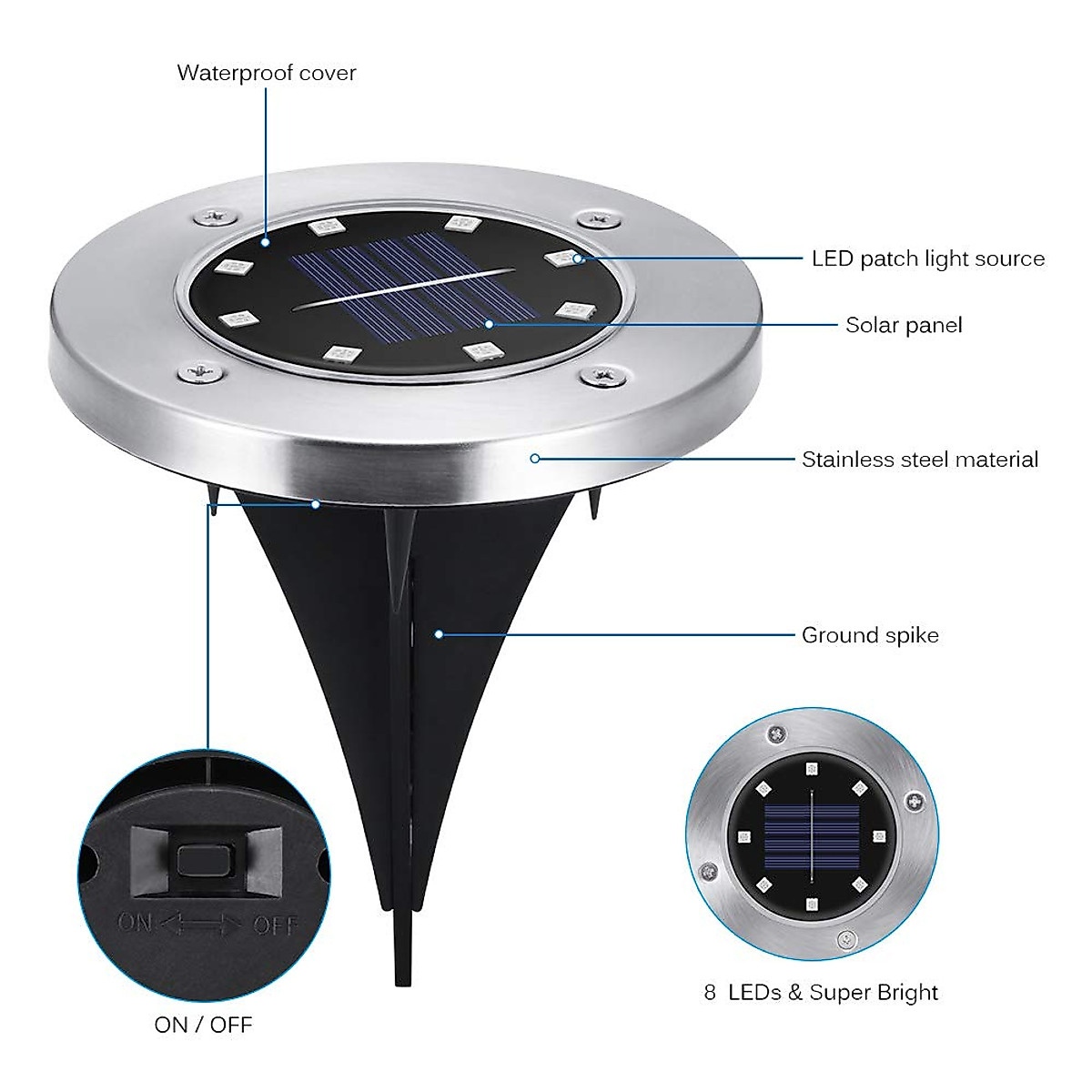 Waterproof cover

LED patch light source

Solar panel

Stainless steel material

Ground spike

ON OFF

ON / OFF

8 LEDs & Super Bright