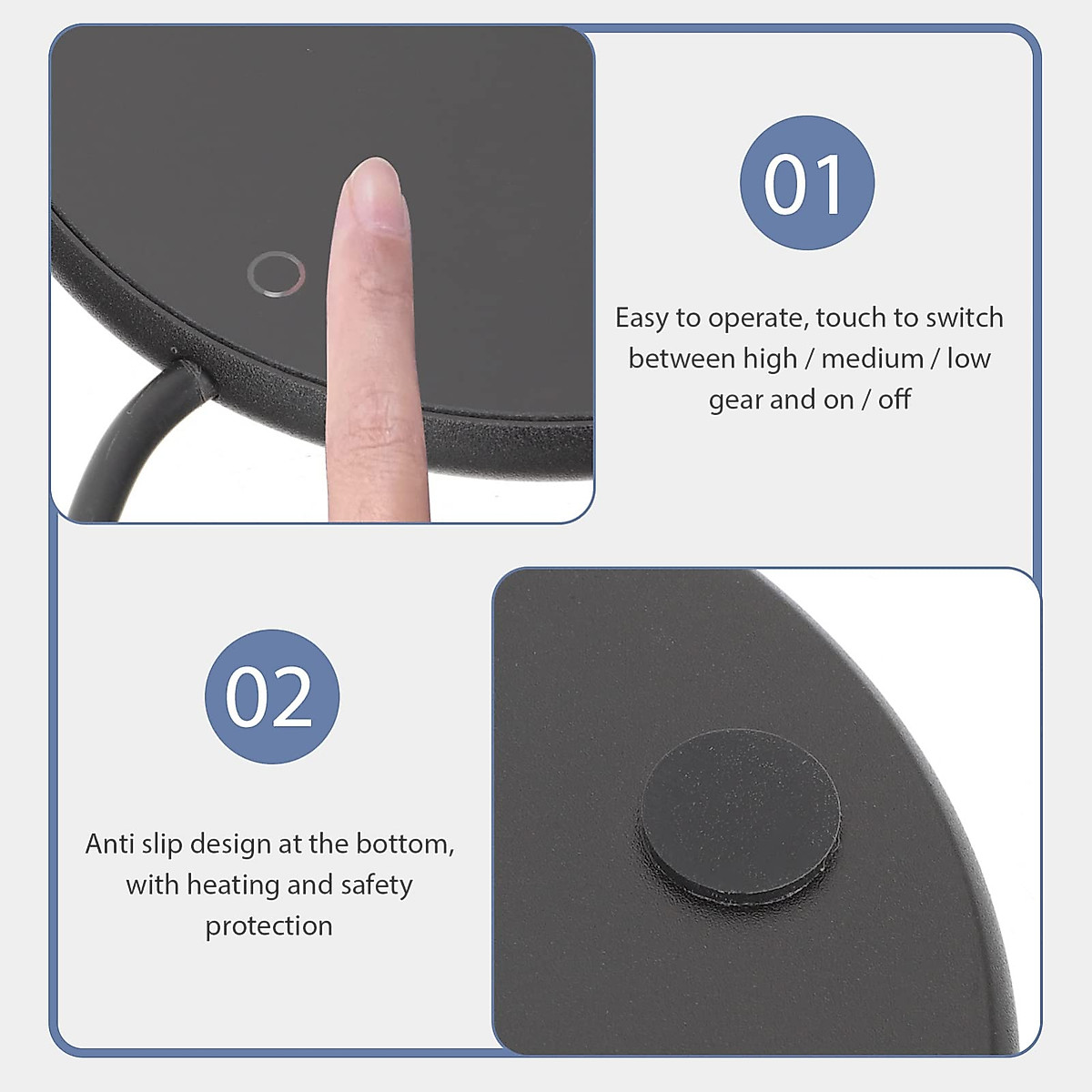 01

Easy to operate, touch to switch between high / medium / low gear and on / off

02

Anti slip design at the bottom, with heating and safety protection