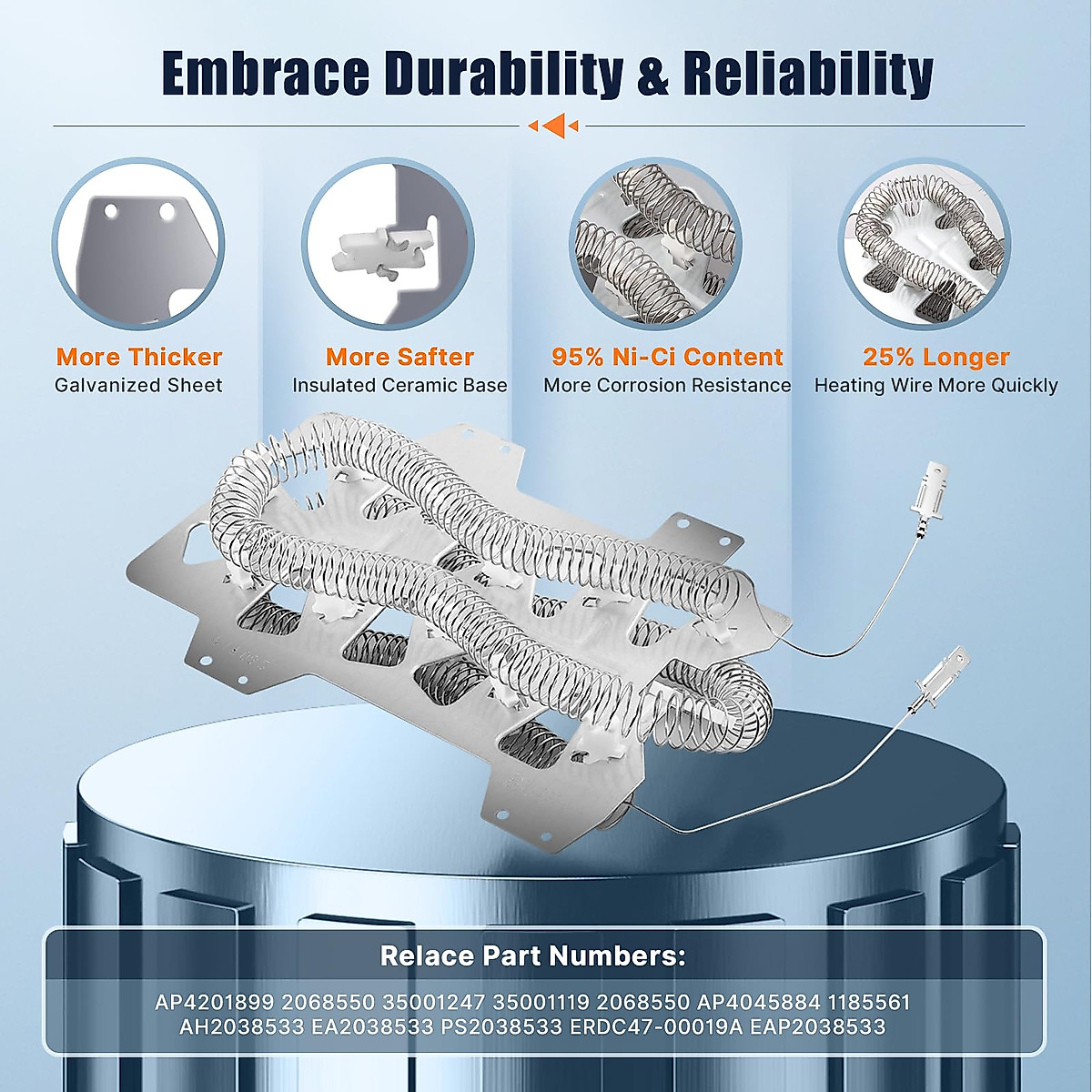 Embrace Durability & Reliability

More Thicker
Galvanized Sheet

More Safter
Insulated Ceramic Base

95% Ni-Ci Content
More Corrosion Resistance

25% Longer
Heating Wire More Quickly

Relace Part Numbers:

AP4201899 2068550 35001247 35001119 2068550 AP4045884 1185561 AH2038533 EA2038533 PS2038533 ERDC47-00019A EAP2038533