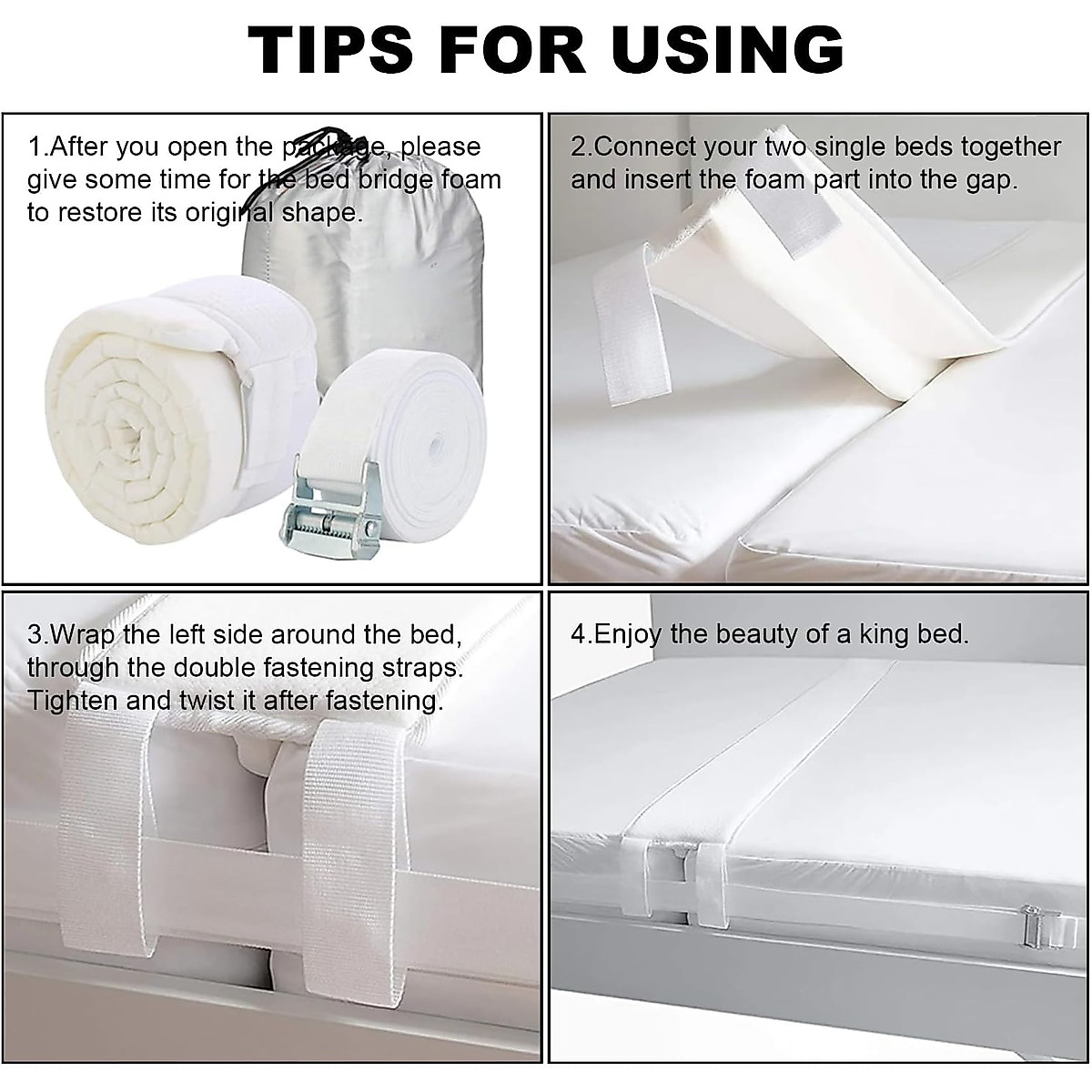 TIPS FOR USING

1.After you open the package, please give some time for the bed bridge foam to restore its original shape.

2.Connect your two single beds together and insert the foam part into the gap.

3.Wrap the left side around the bed, through the double fastening straps. Tighten and twist it after fastening.

4.Enjoy the beauty of a king bed.