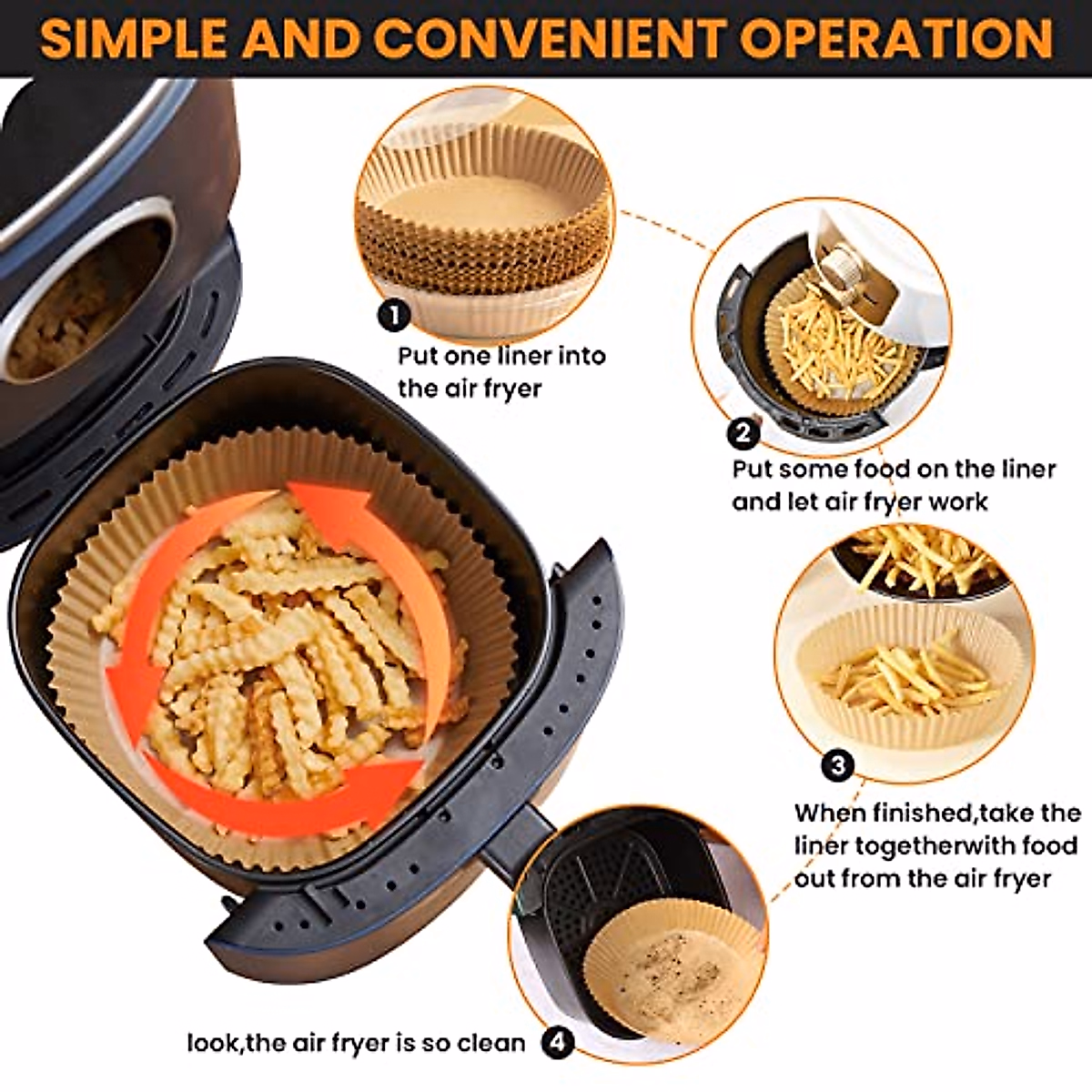 SIMPLE AND CONVENIENT OPERATION

1
Put one liner into the air fryer

2
Put some food on the liner and let air fryer work

3
When finished,take the liner togetherwith food out from the air fryer

look,the air fryer is so clean 4