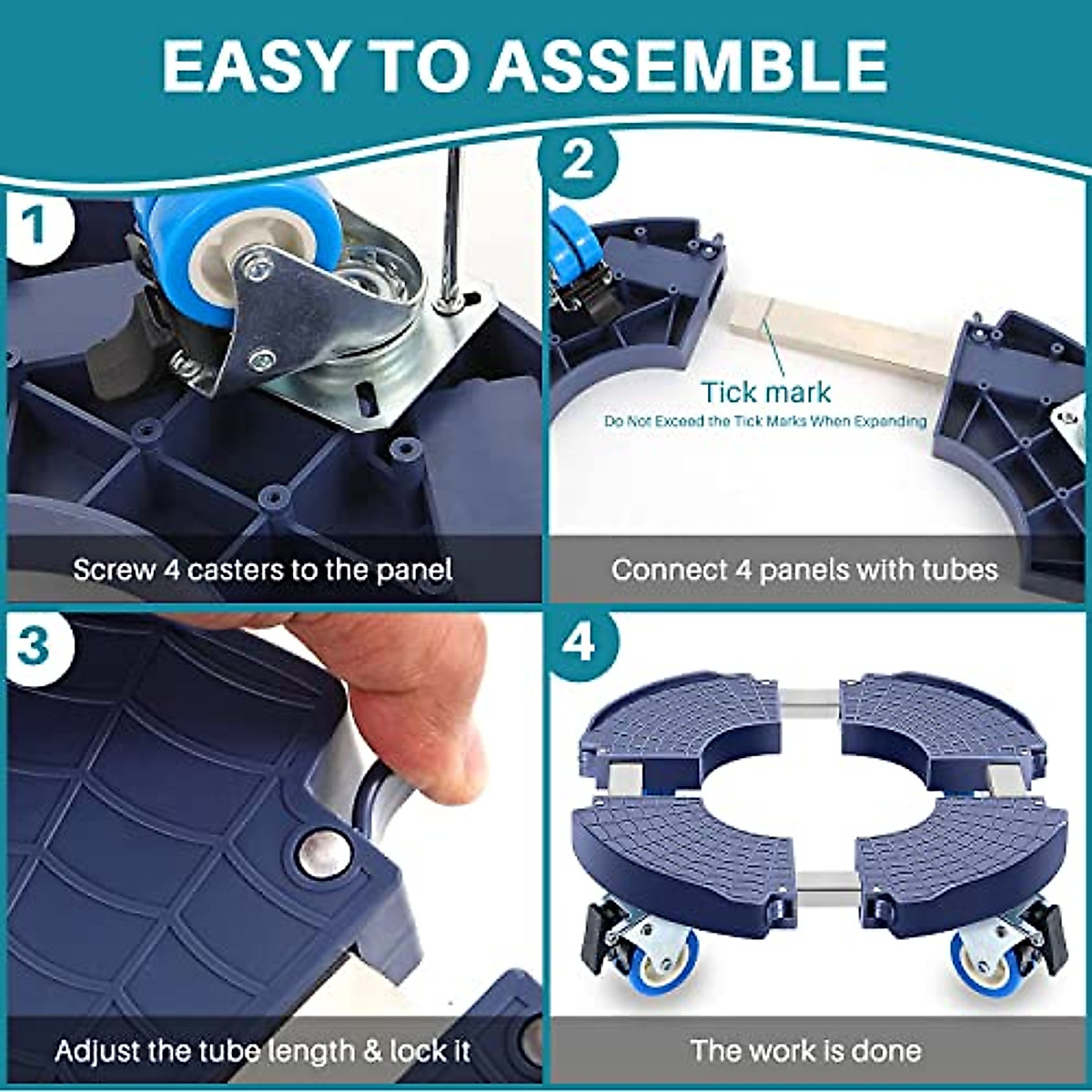 EASY TO ASSEMBLE

1

Screw 4 casters to the panel

2

Tick mark
Do Not Exceed the Tick Marks When Expanding

Connect 4 panels with tubes

3

Adjust the tube length & lock it

4

The work is done