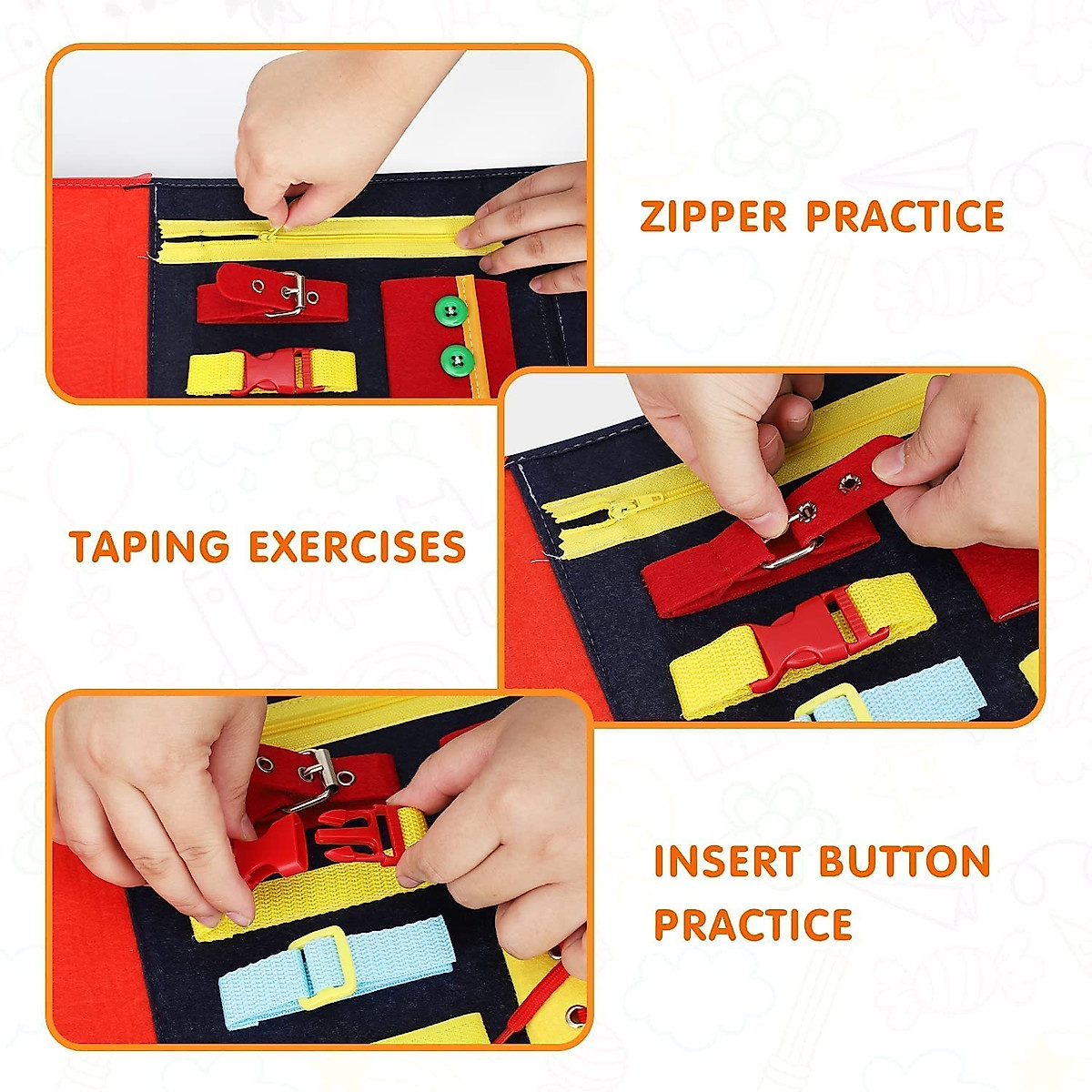 ZIPPER PRACTICE

TAPING EXERCISES

INSERT BUTTON PRACTICE