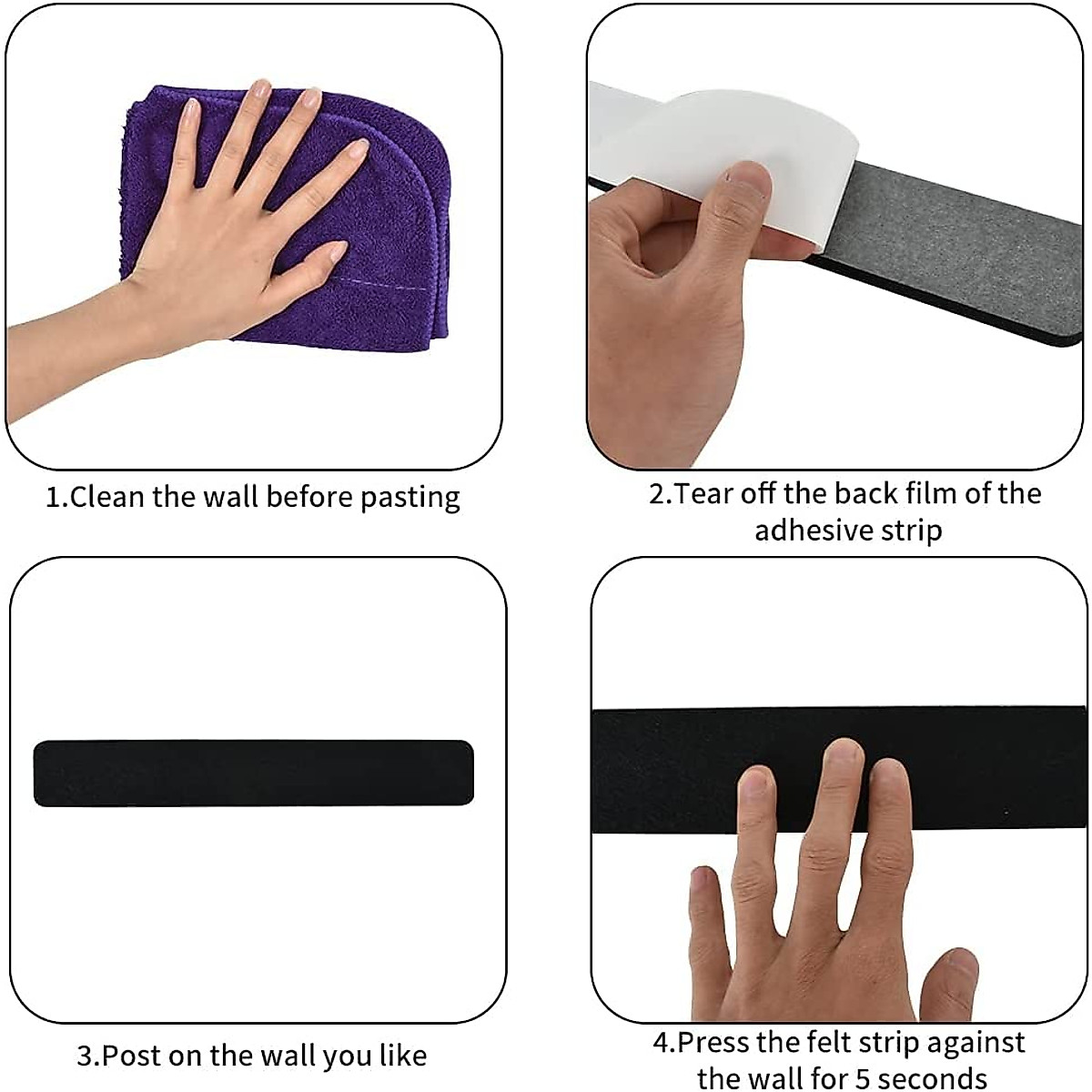 1.Clean the wall before pasting

2.Tear off the back film of the adhesive strip

3.Post on the wall you like

4.Press the felt strip against the wall for 5 seconds