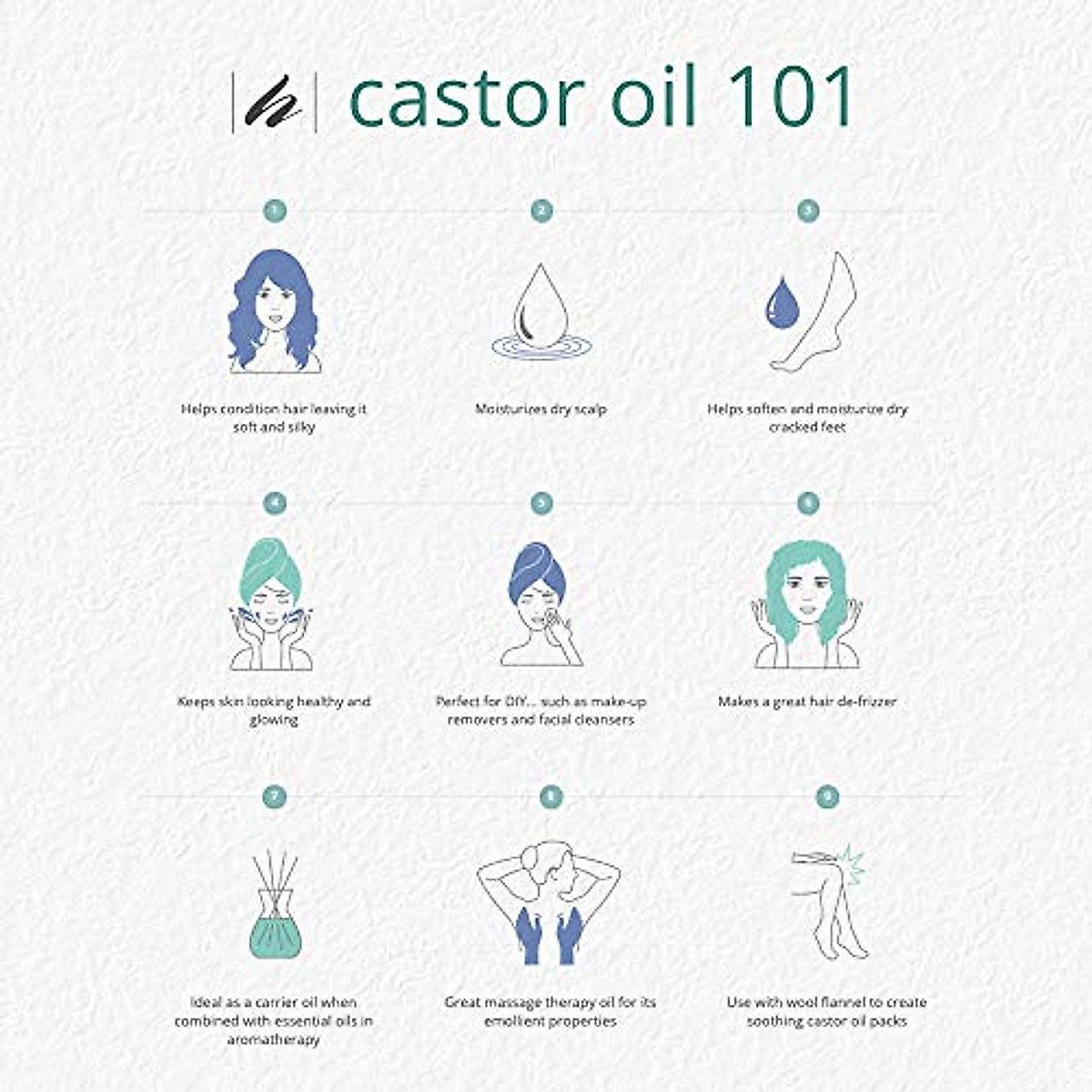 castor oil 101

1

Helps condition hair leaving it soft and silky

2

Moisturizes dry scalp

3

Helps soften and moisturize dry cracked feet

4

Keeps skin looking healthy and glowing

5

Perfect for DIY... such as make-up removers and facial cleansers

6

Makes a great hair de-frizzer

7

Ideal as a carrier oil when combined with essential oils in aromatherapy

8

Great massage therapy oil for its emollient properties

9

Use with wool flannel to create soothing castor oil packs