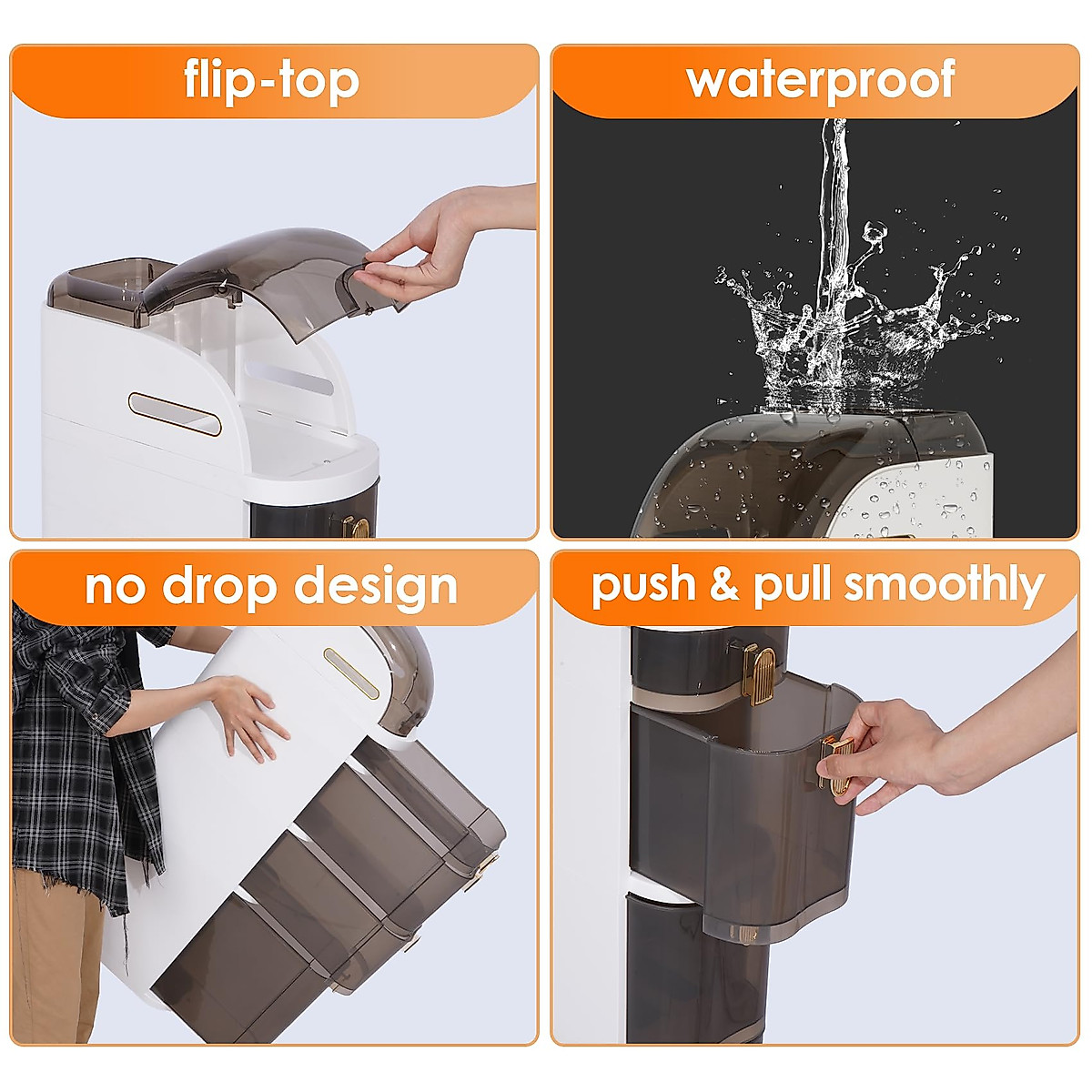 flip-top

waterproof

no drop design

push & pull smoothly