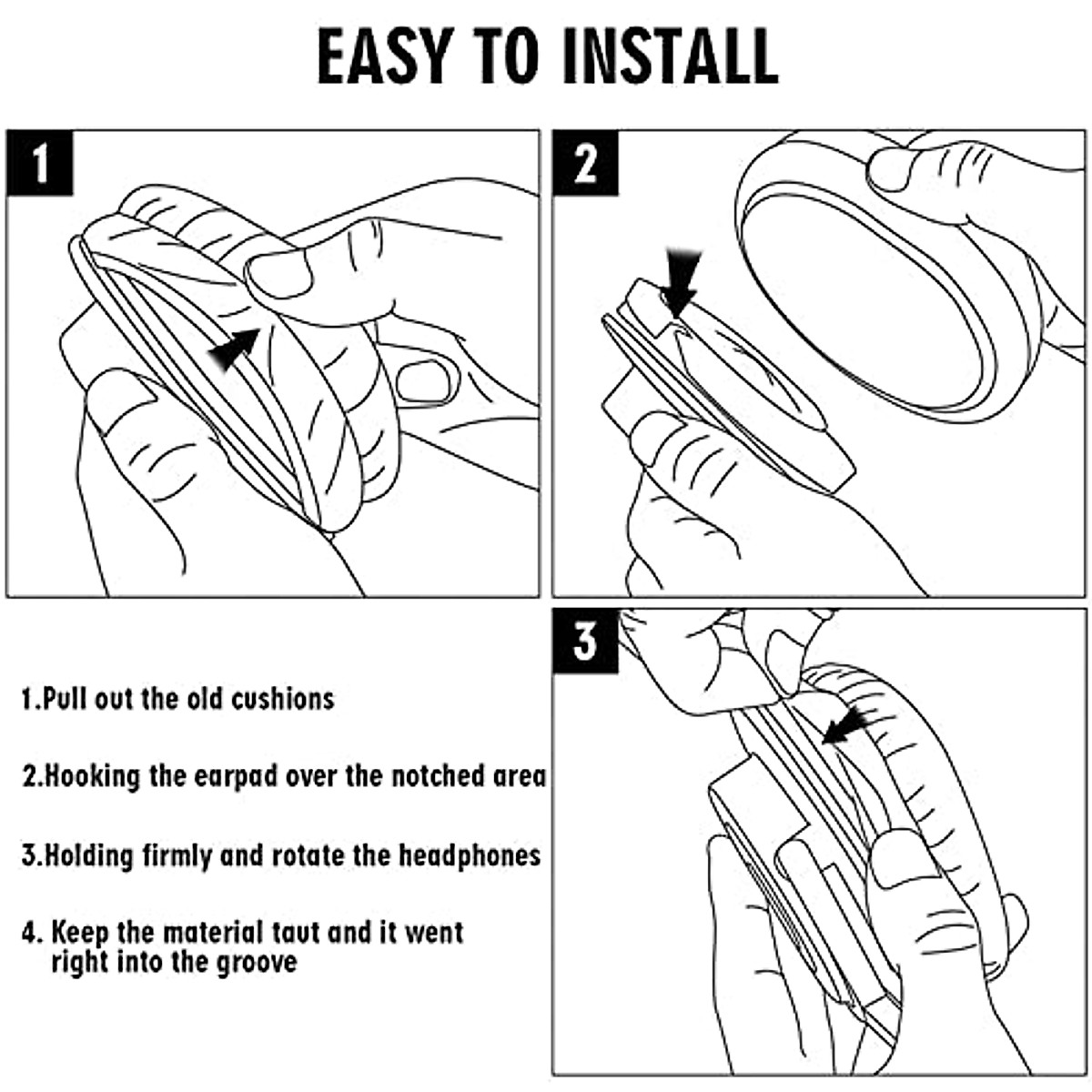 EASY TO INSTALL

1

2

3

1.Pull out the old cushions

2.Hooking the earpad over the notched area

3.Holding firmly and rotate the headphones

4. Keep the material taut and it went right into the groove